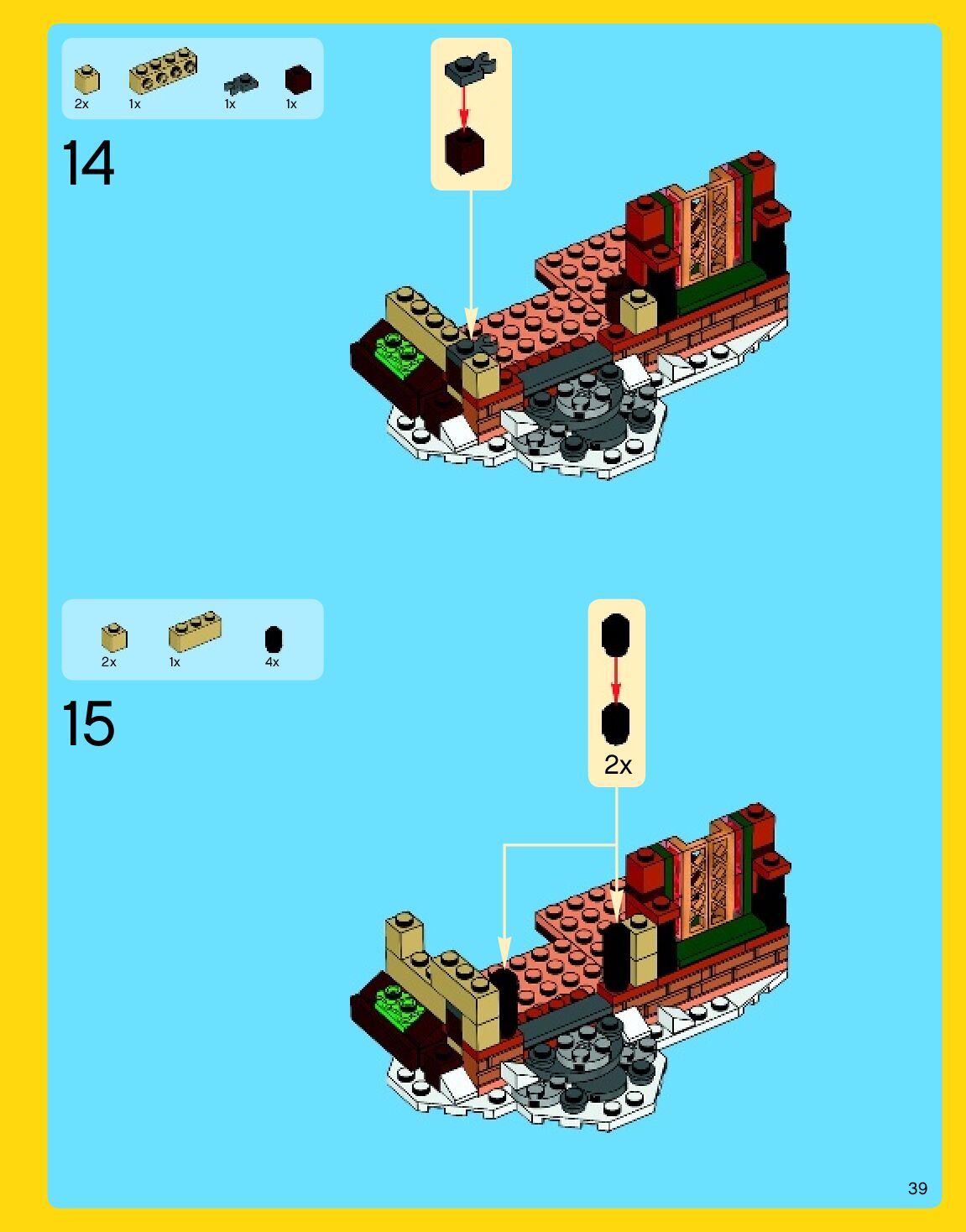 2x 1x 1x 1x

14

2x 1x 4x

15

2x

39