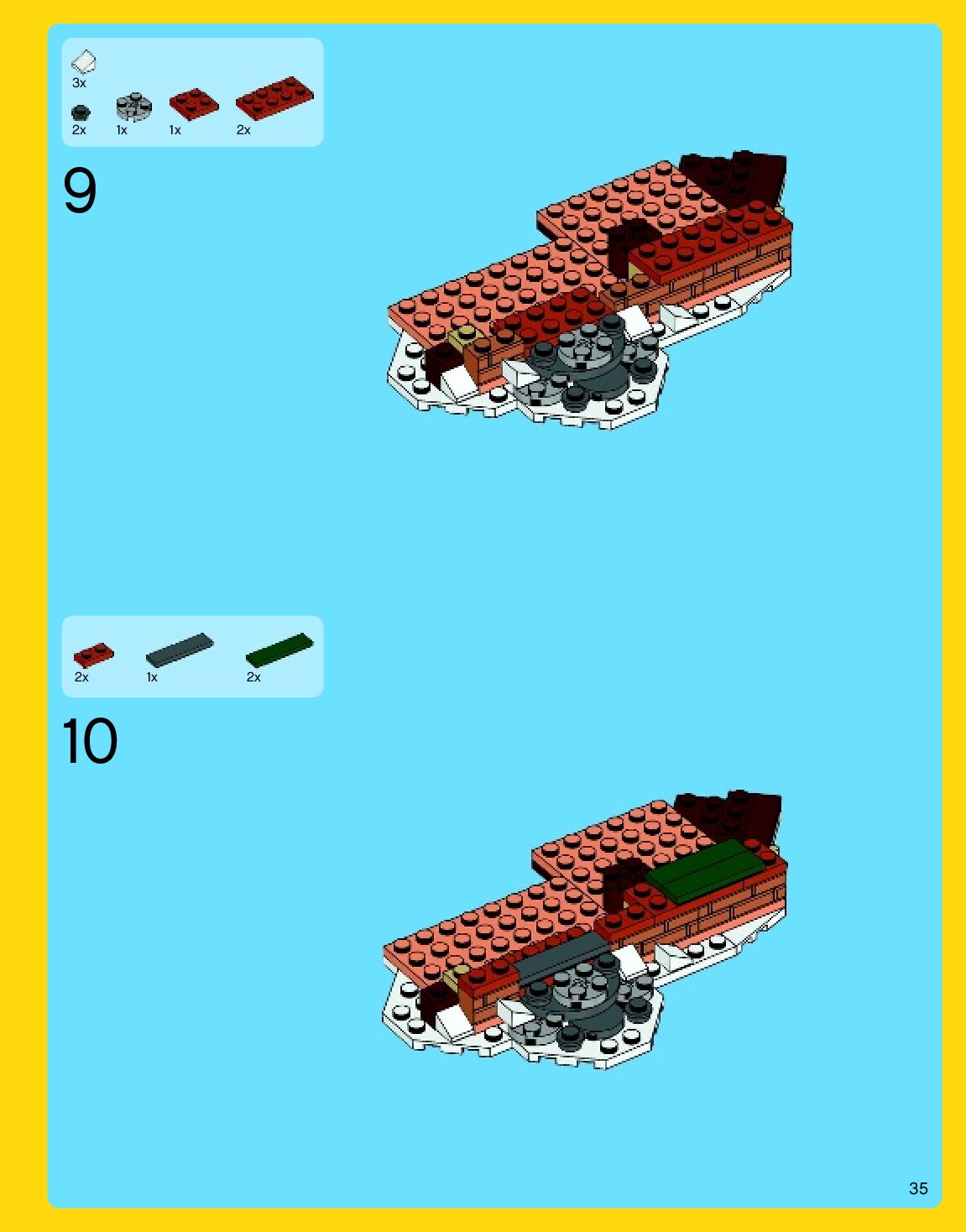 3x
2x 1x 1x 2x

9

2x 1x 2x

10

35