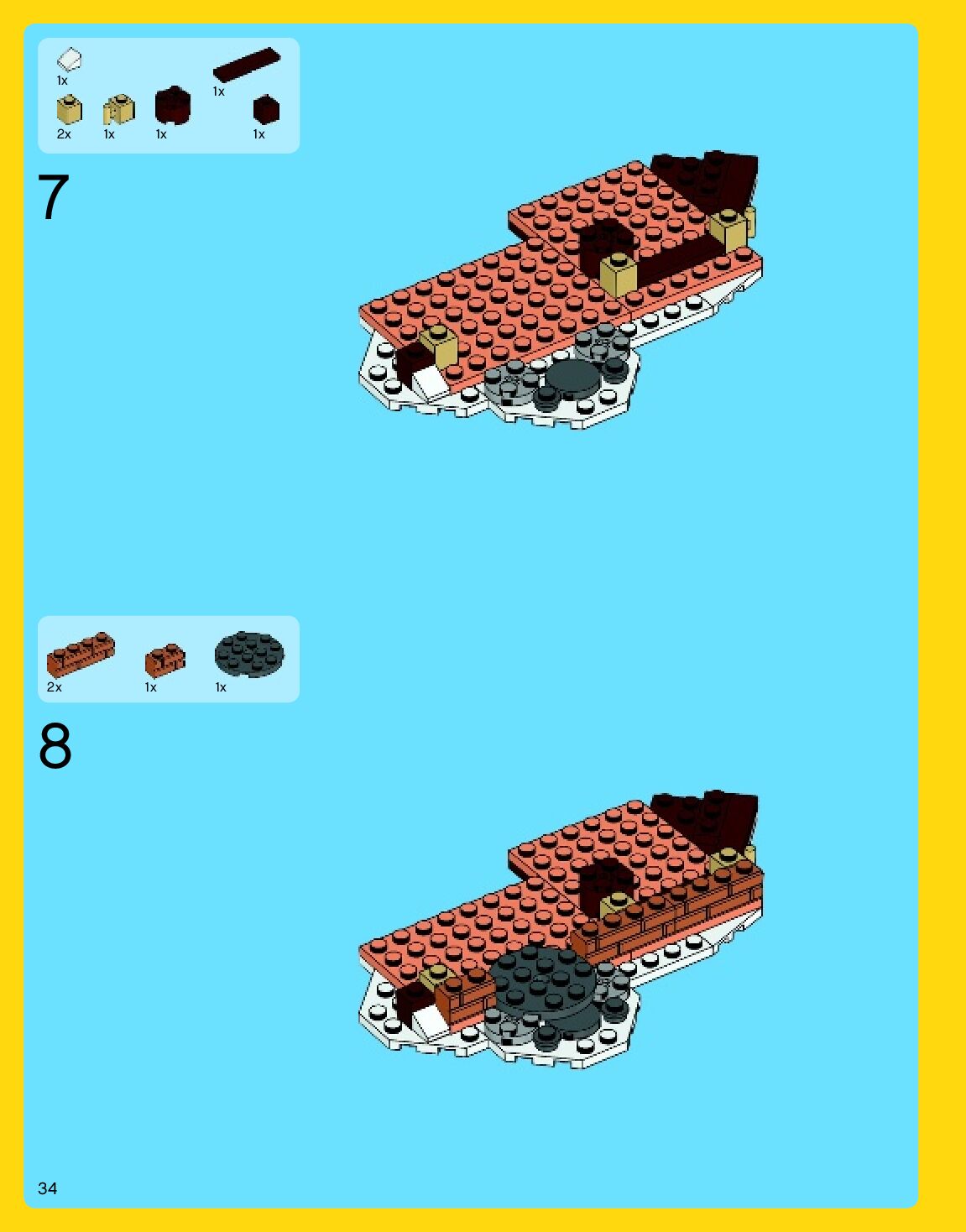 1x
1x
2x
1x
1x
1x

7

2x
1x
1x

8

34