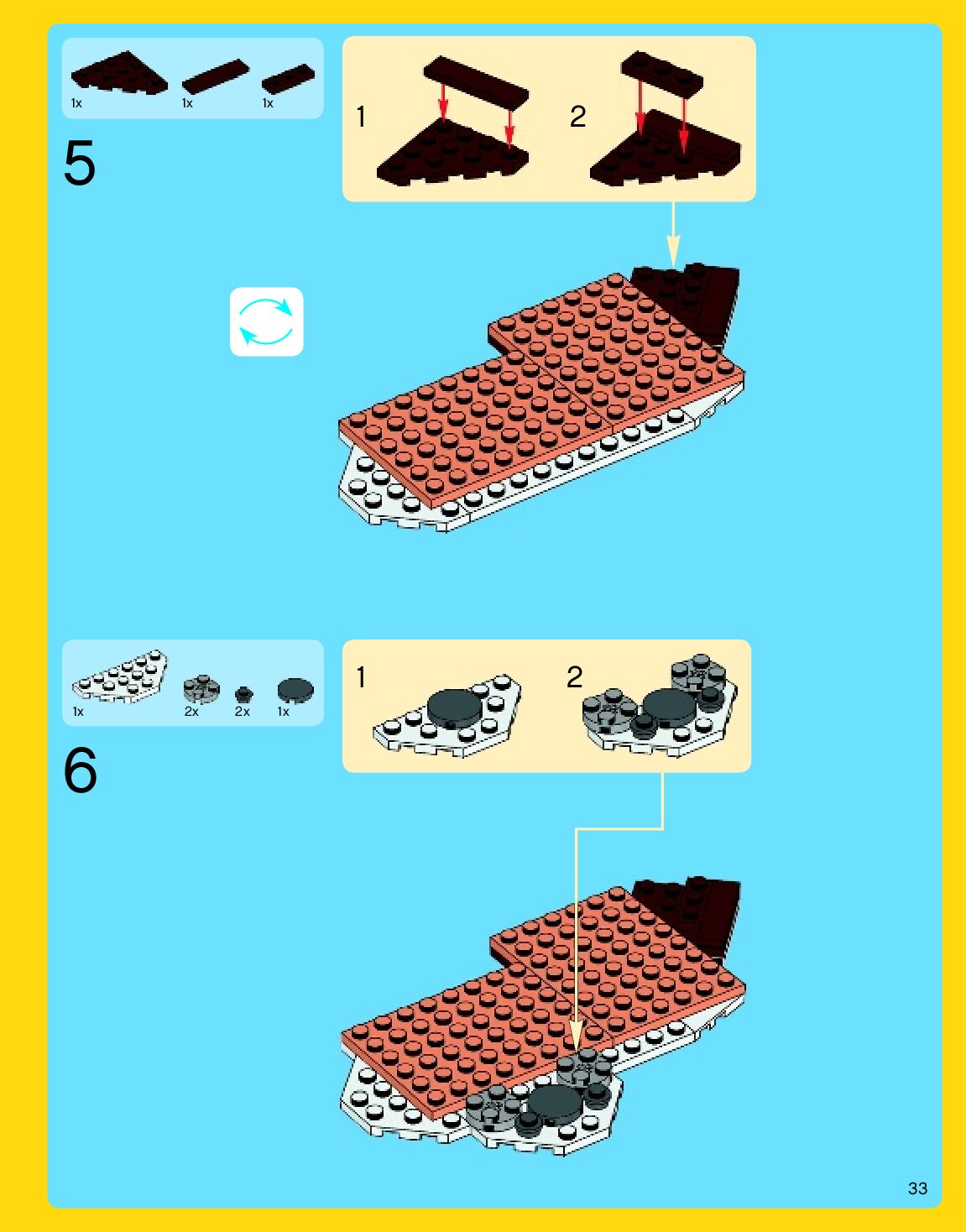 1x 1x 1x

5

1 2

1x 2x 2x 1x

6

1 2

33