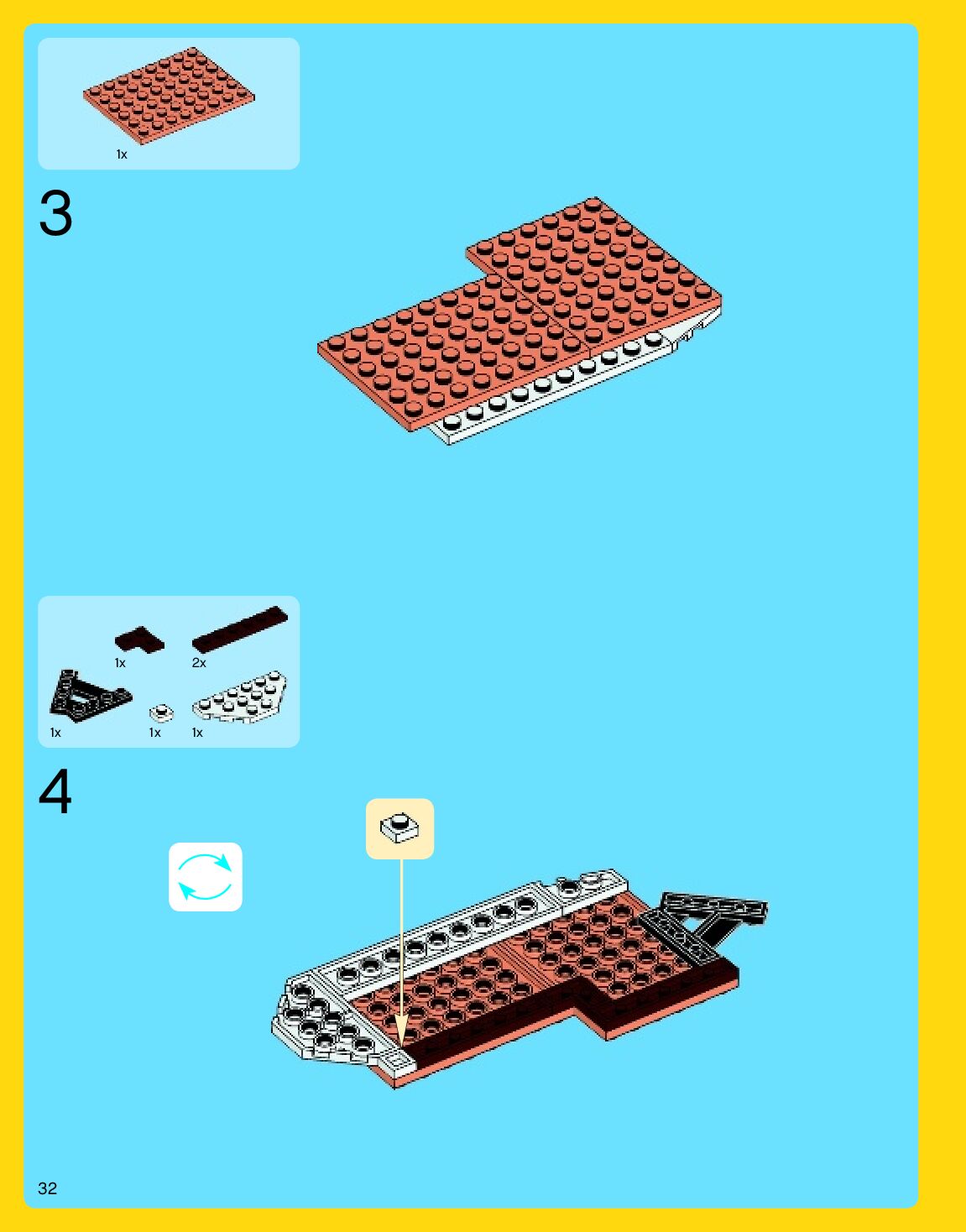 1x

3

1x
2x
1x
1x
1x

4

32