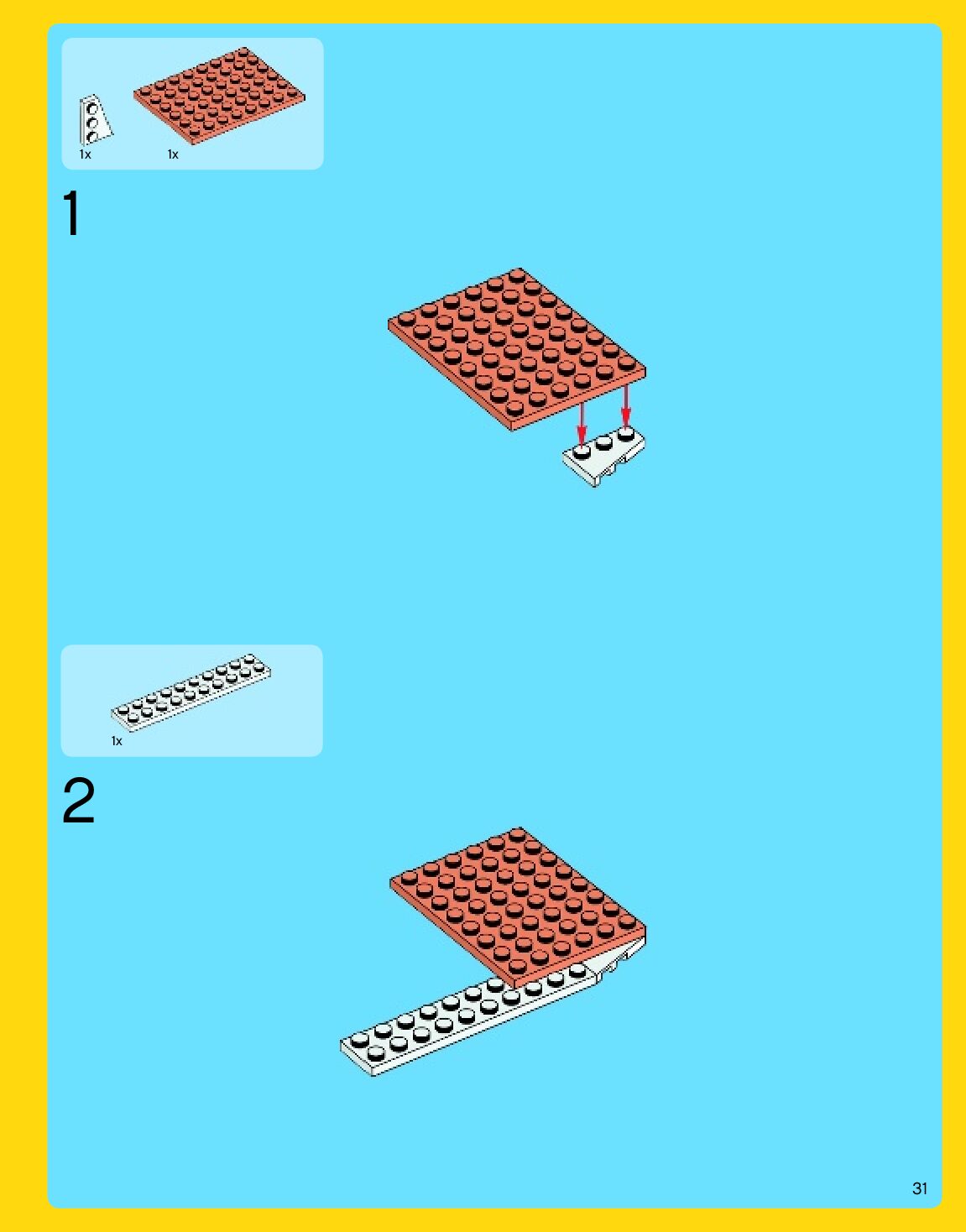 1x 1x

1

1x

2

31