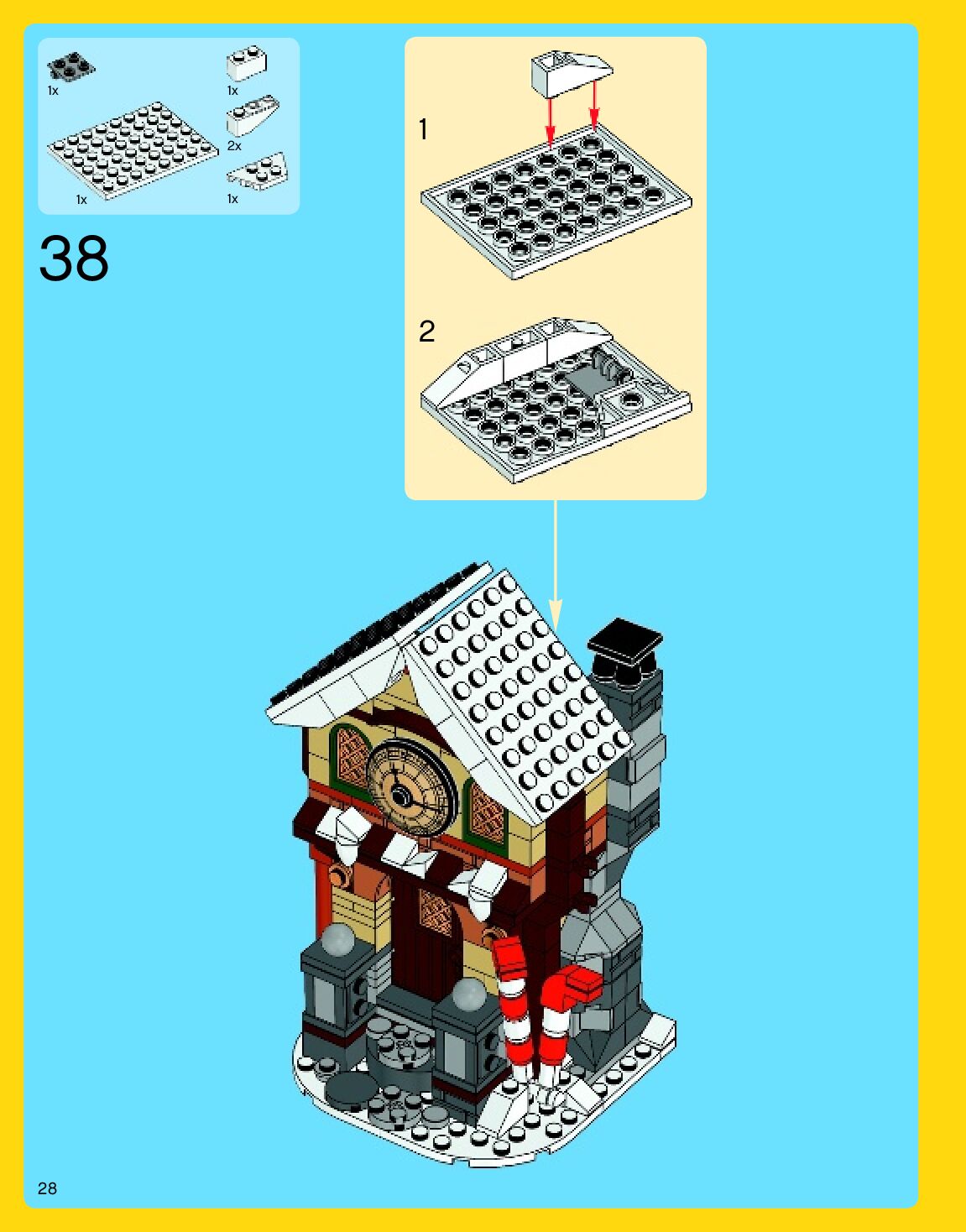 1x

1x

2x

1x

1x

38

1

2

28