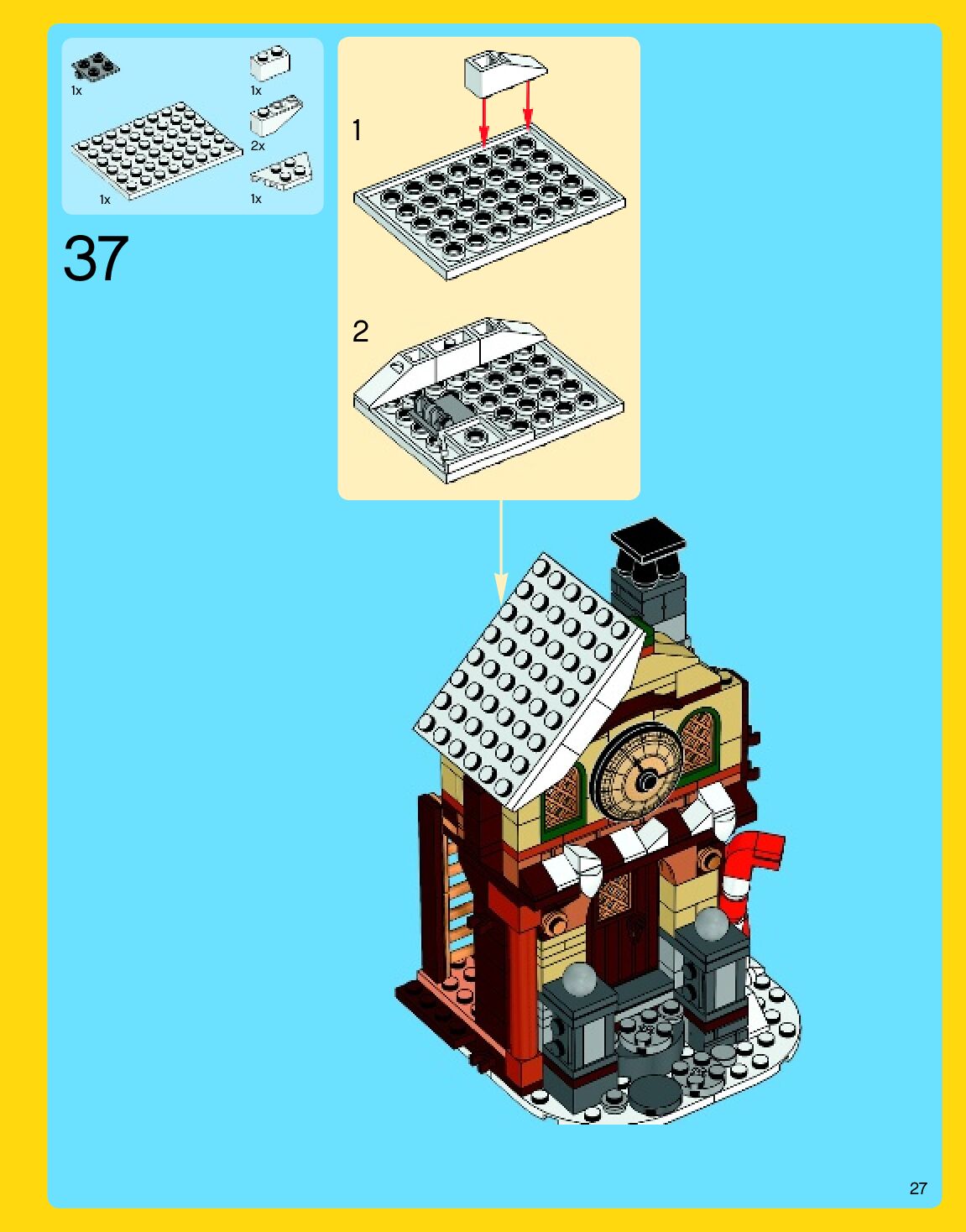 1x

1x

2x

1x

1x

37

1

2

27