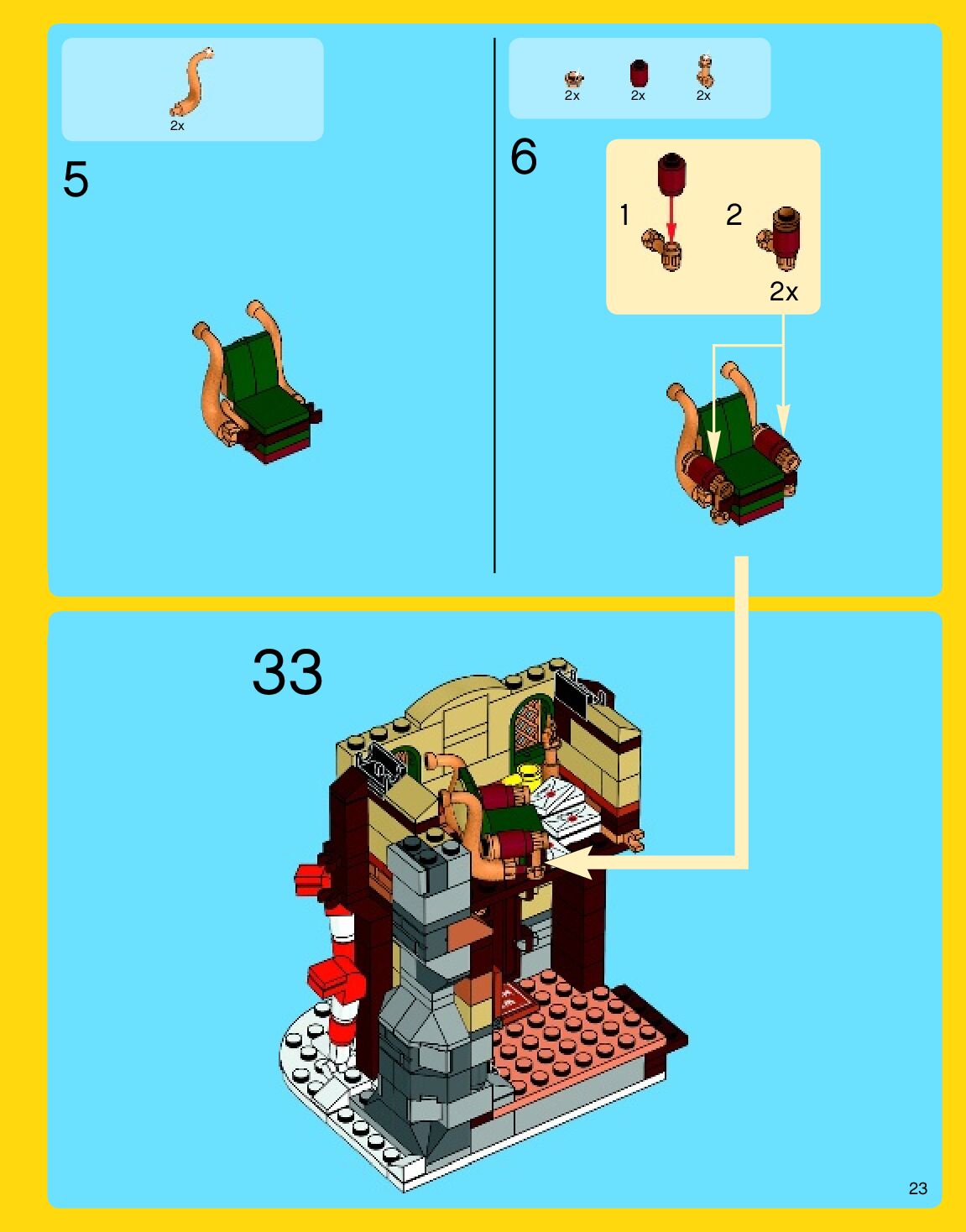 2x

5

2x 2x 2x

6

1

2

2x

33

23