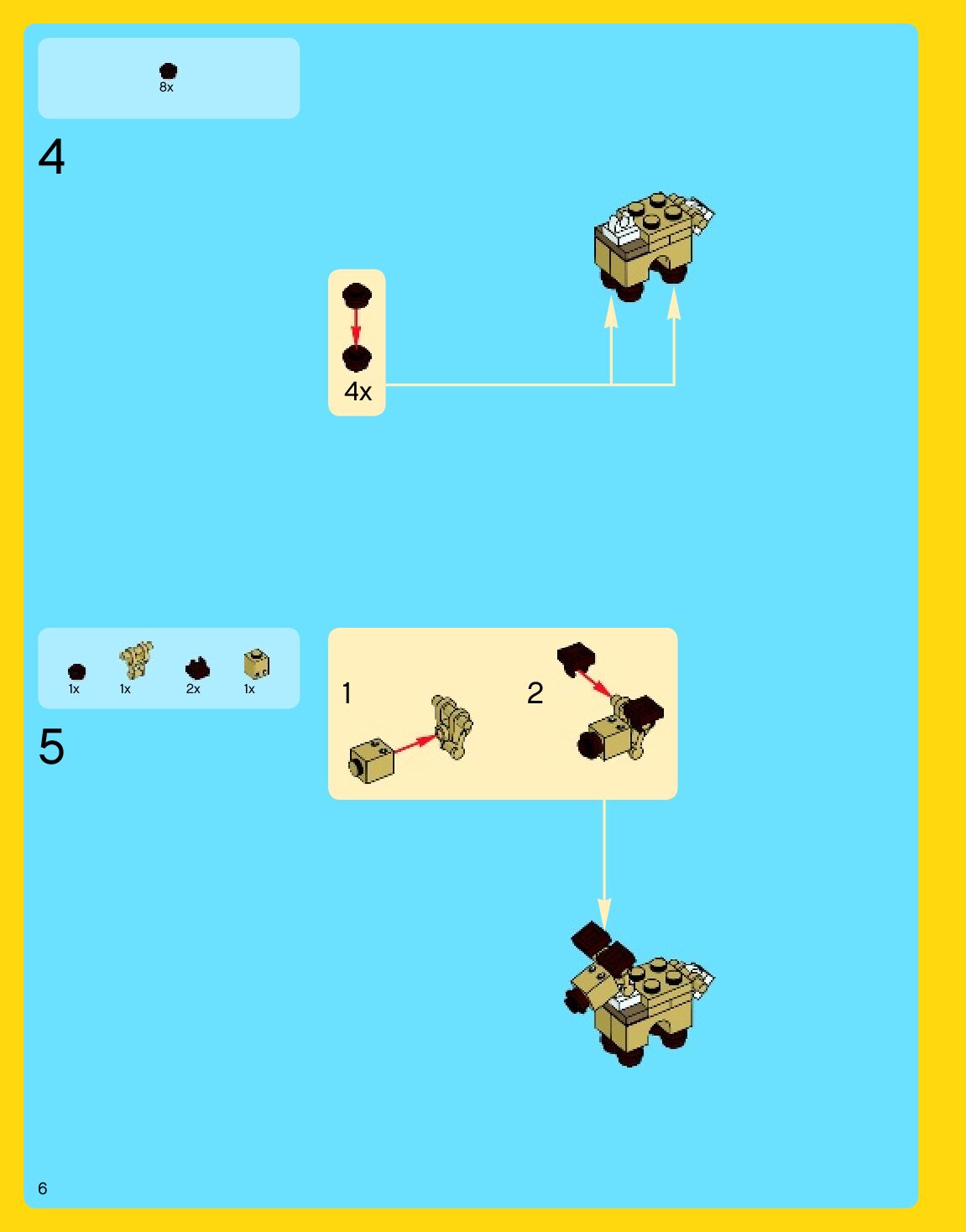 8x

4

4x

1x 1x 2x 1x

5

1

2

6