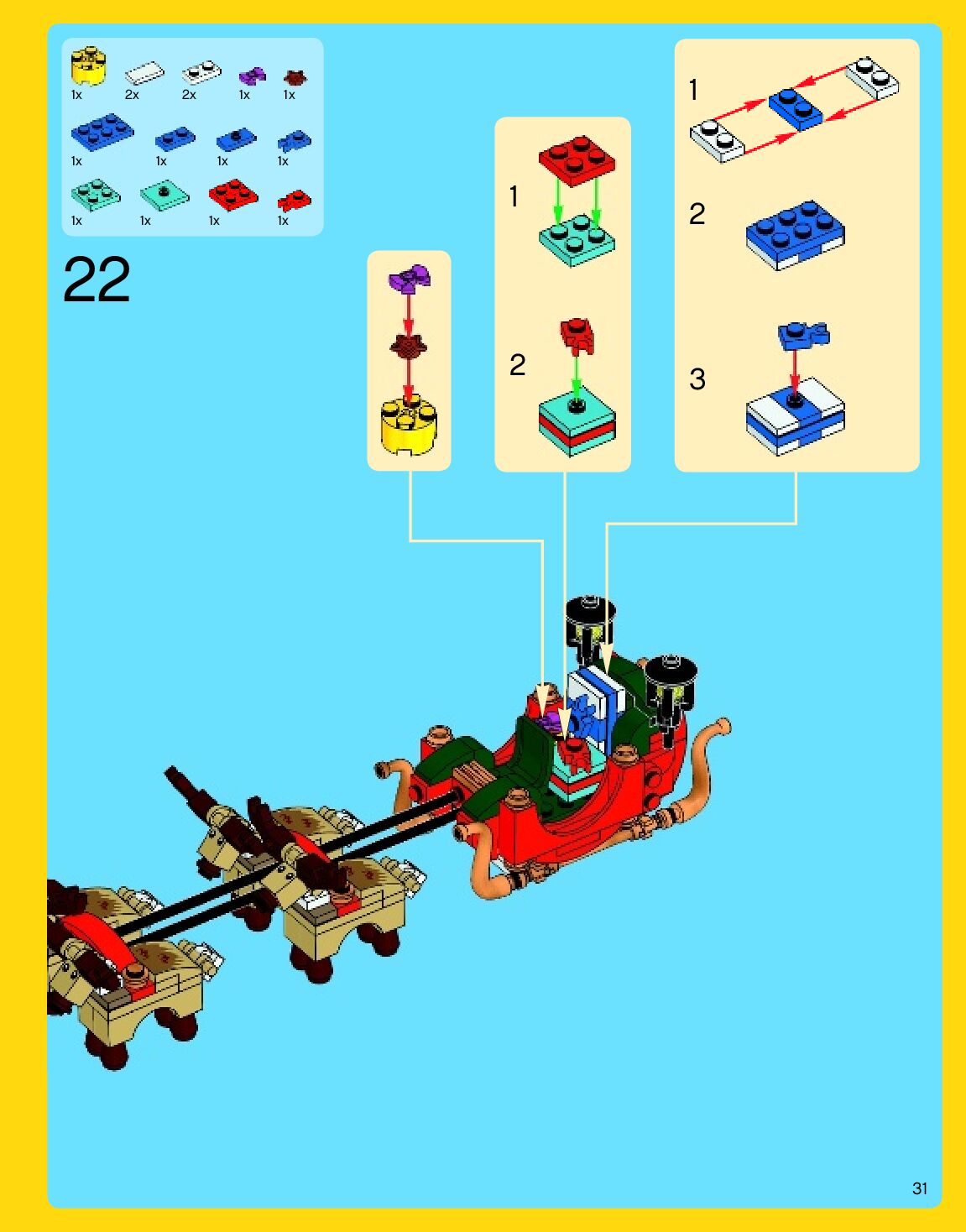 1x 2x 2x 1x 1x

1x 1x 1x 1x

1x 1x 1x 1x

22

1

2

1

2

3

31