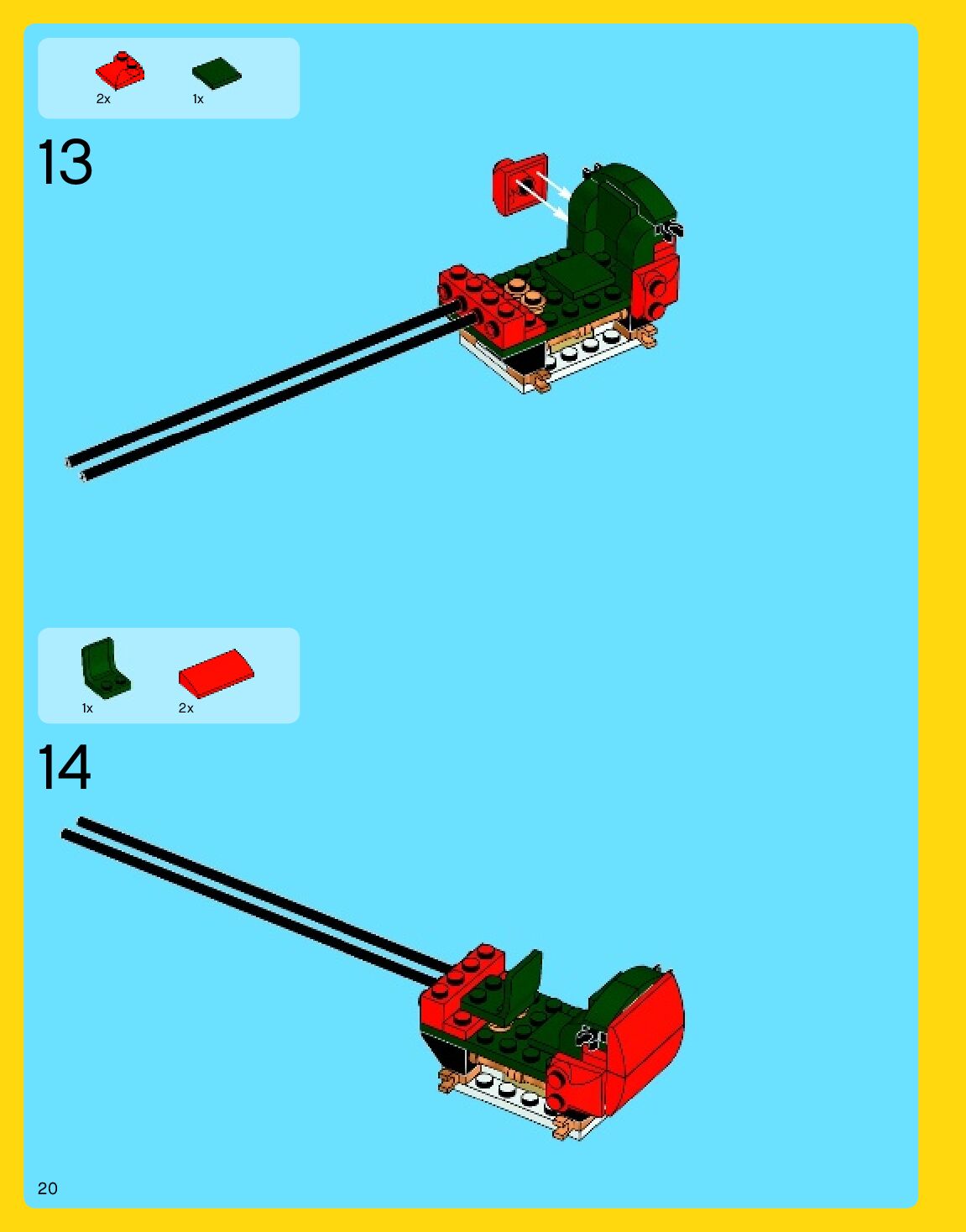 2x 1x

13

1x 2x

14

20