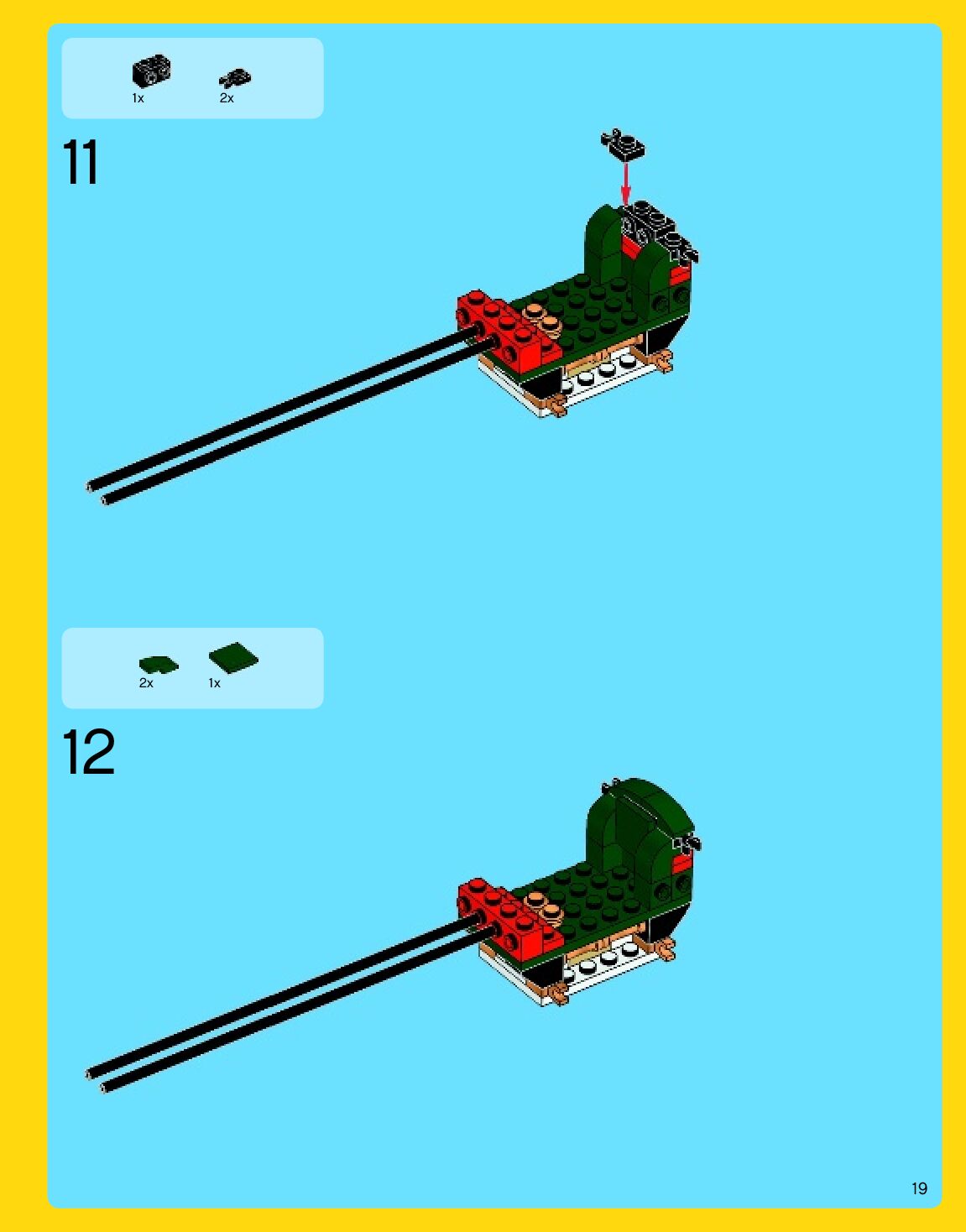 1x 2x

11

2x 1x

12

19