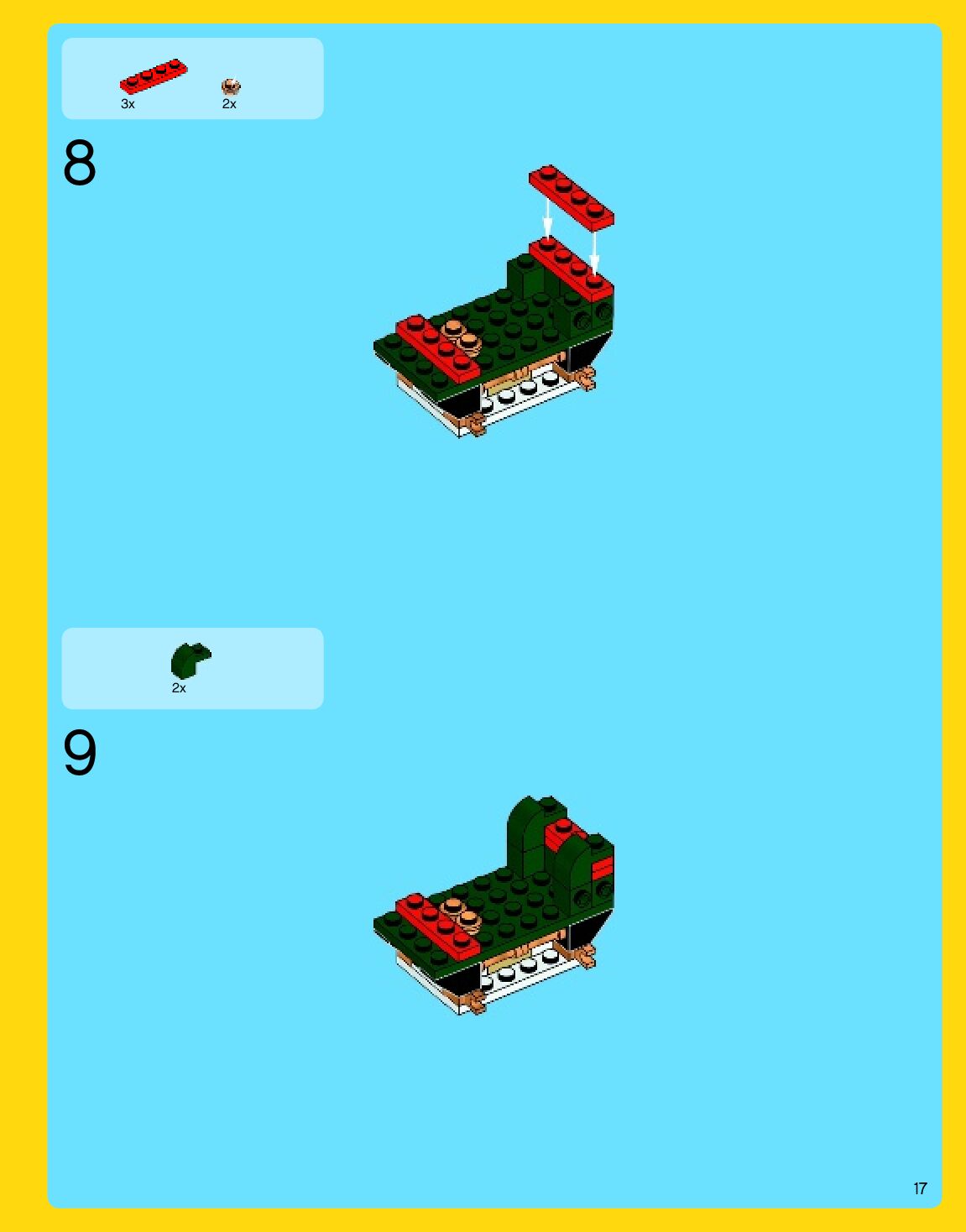 3x 2x

8

2x

9

17