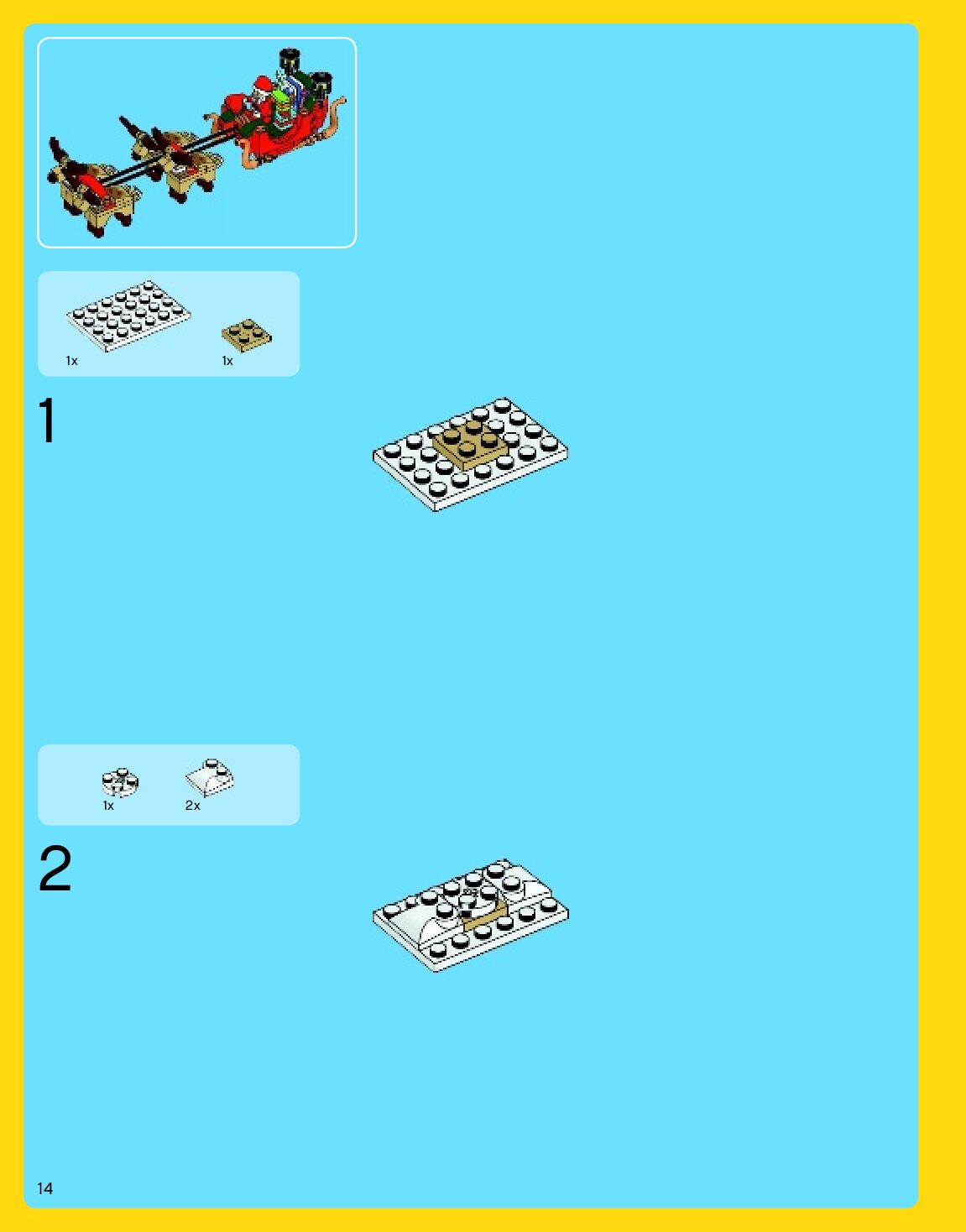 1x
1x

1

1x
2x

2

14