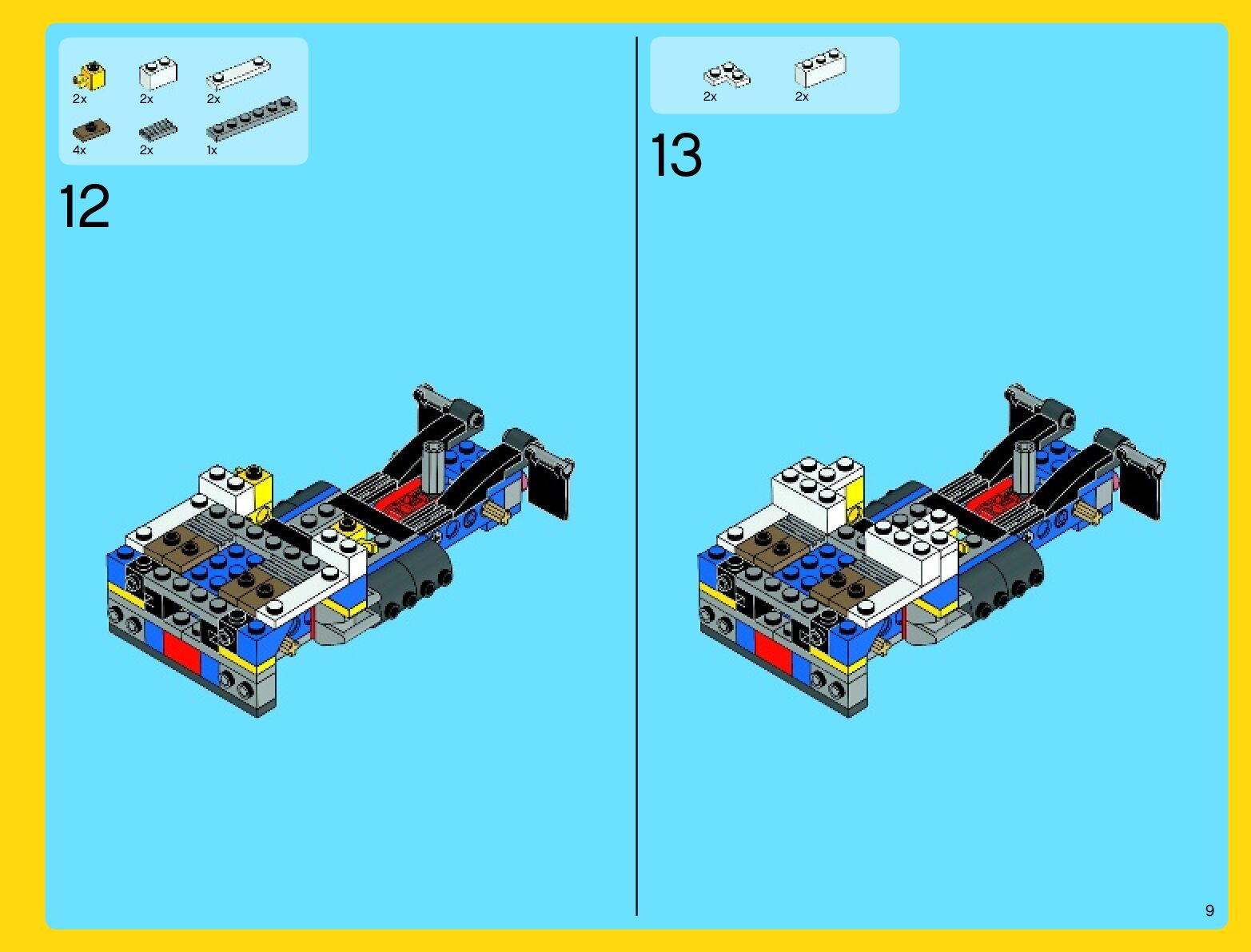 2x 2x 2x
4x 2x 1x

12

2x 2x

13

9