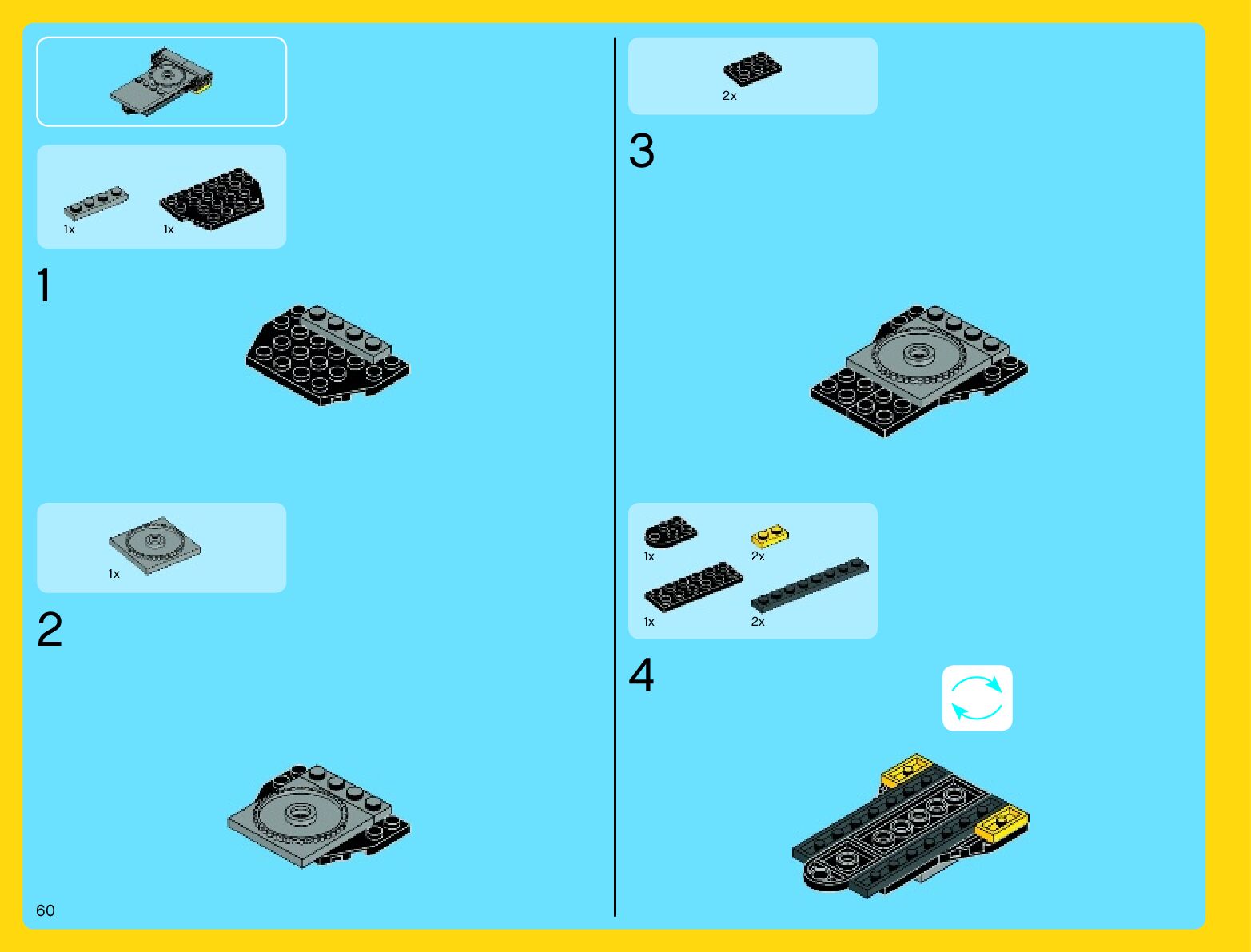 1x 1x

1

1x

2

60

2x

3

1x 2x
1x 2x

4