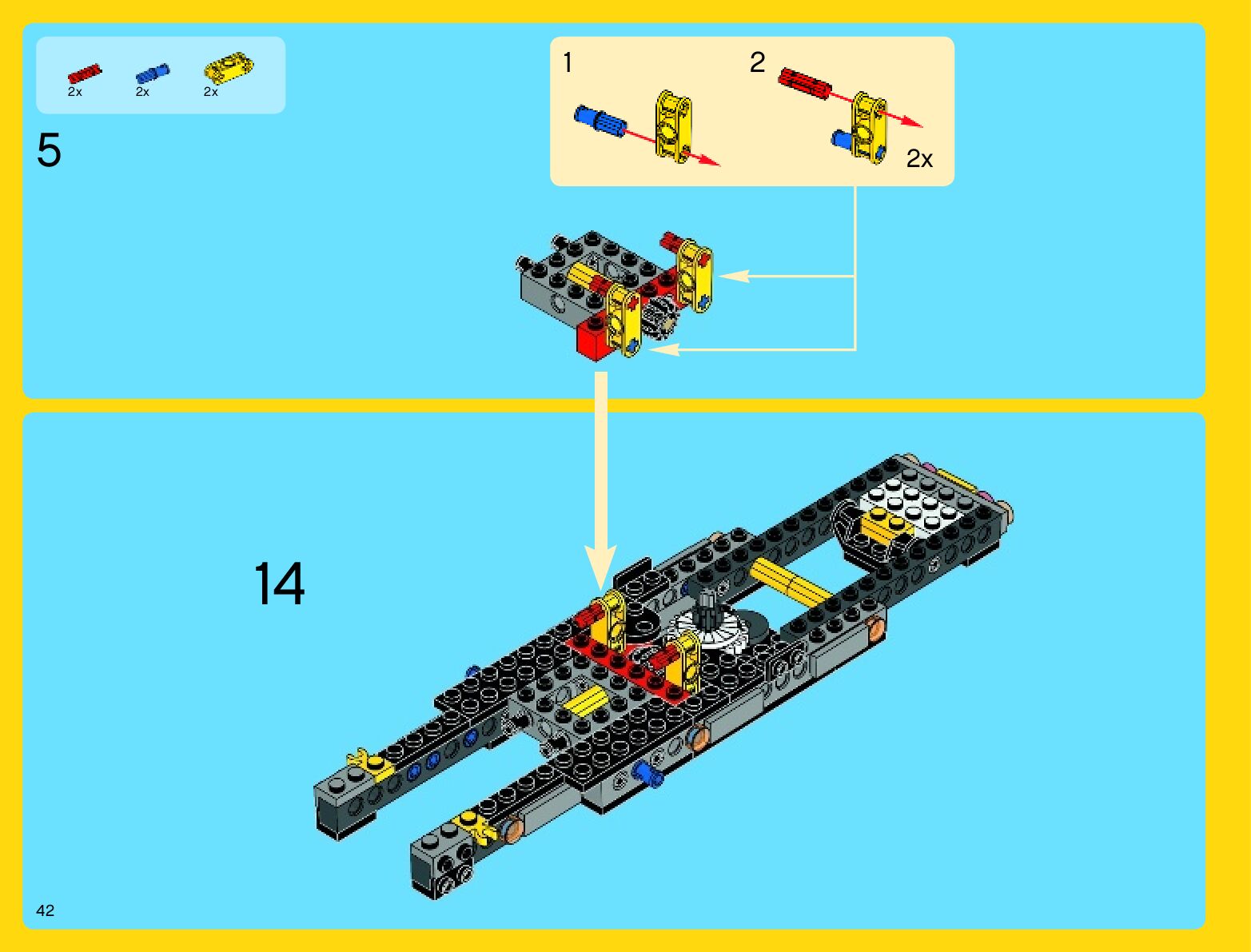 2x 2x 2x

5

1

2

2x

14

42