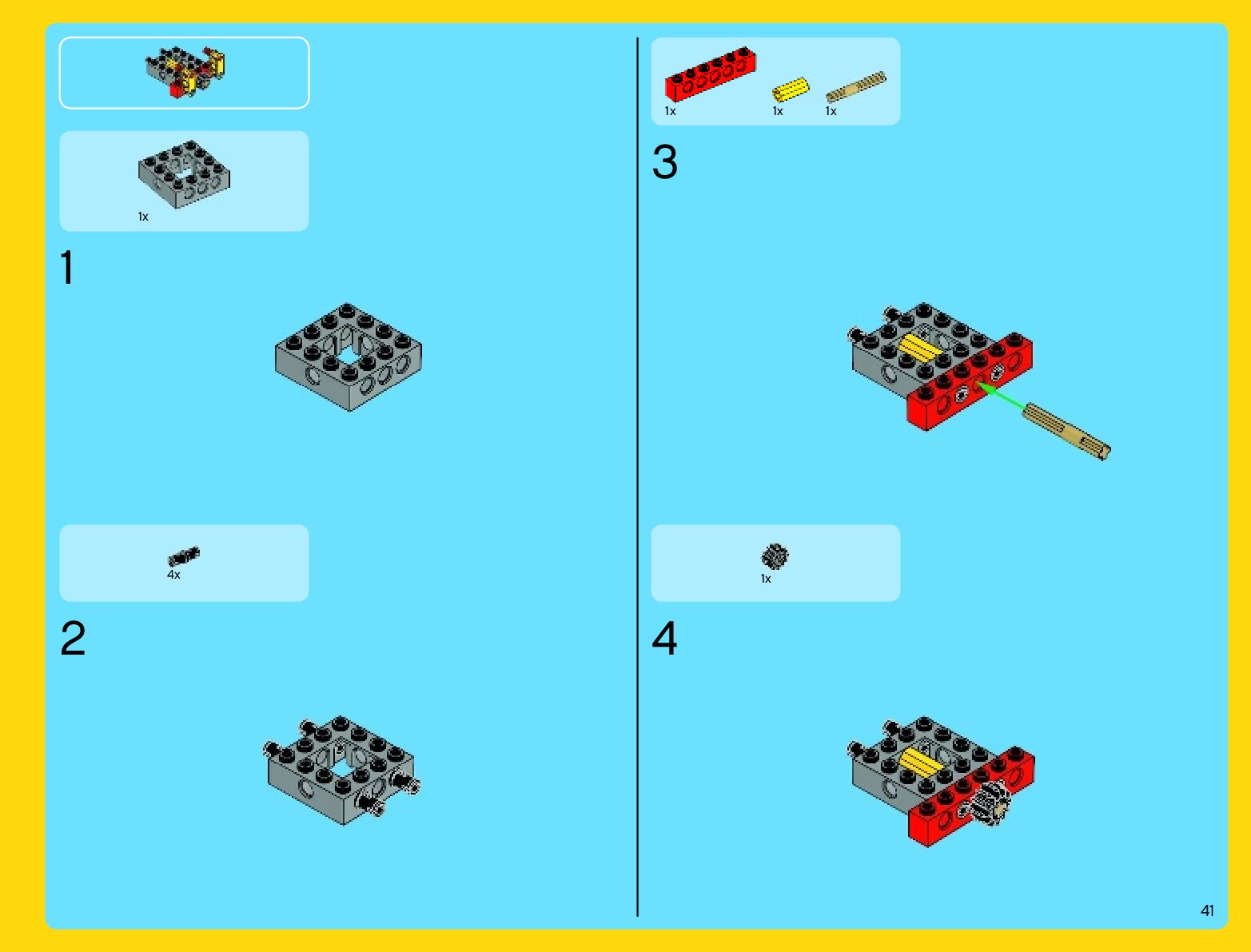 1x

1

4x

2

1x 1x 1x

3

1x

4

41