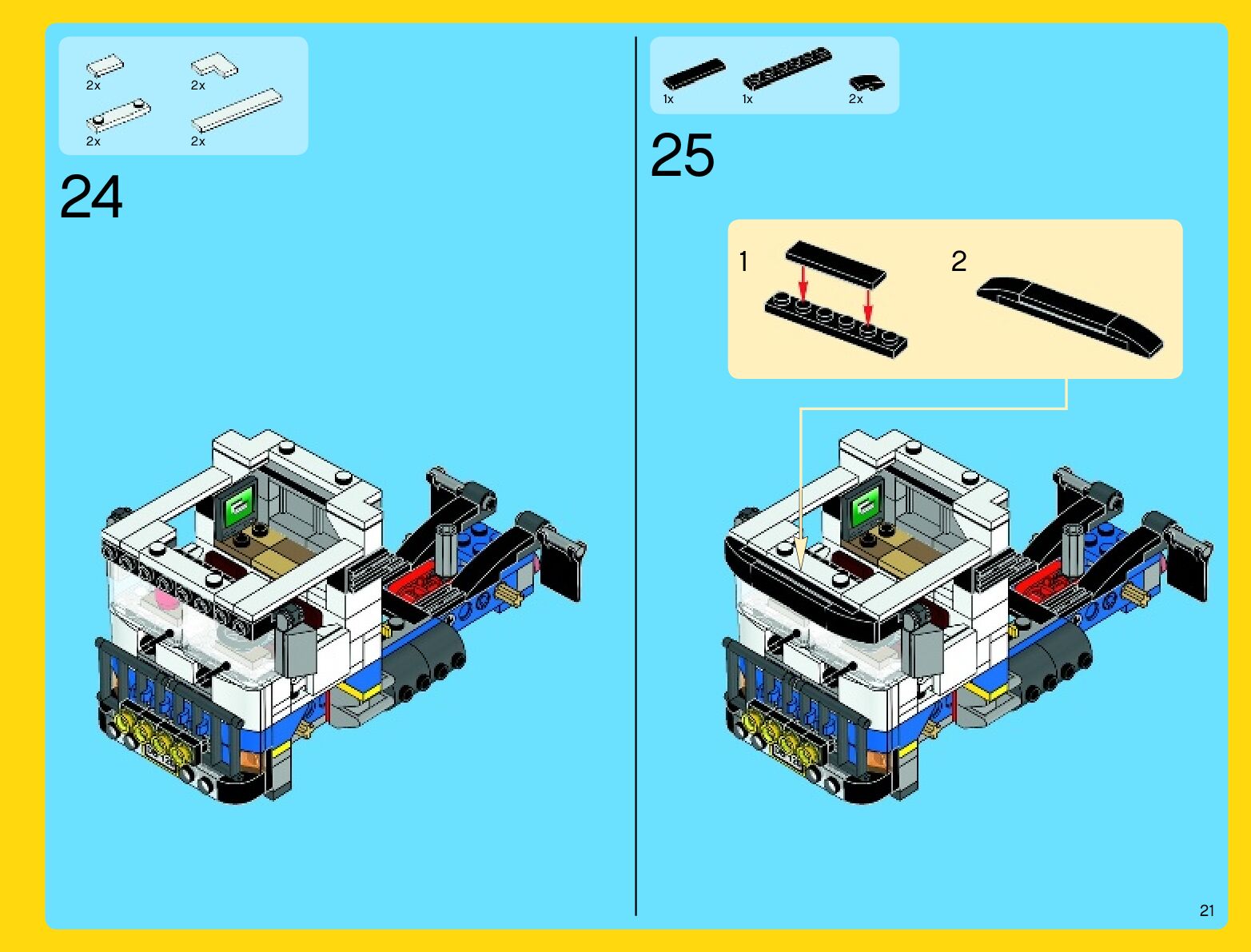 2x 2x
2x 2x

24

1x 1x 2x

25

1

2

21