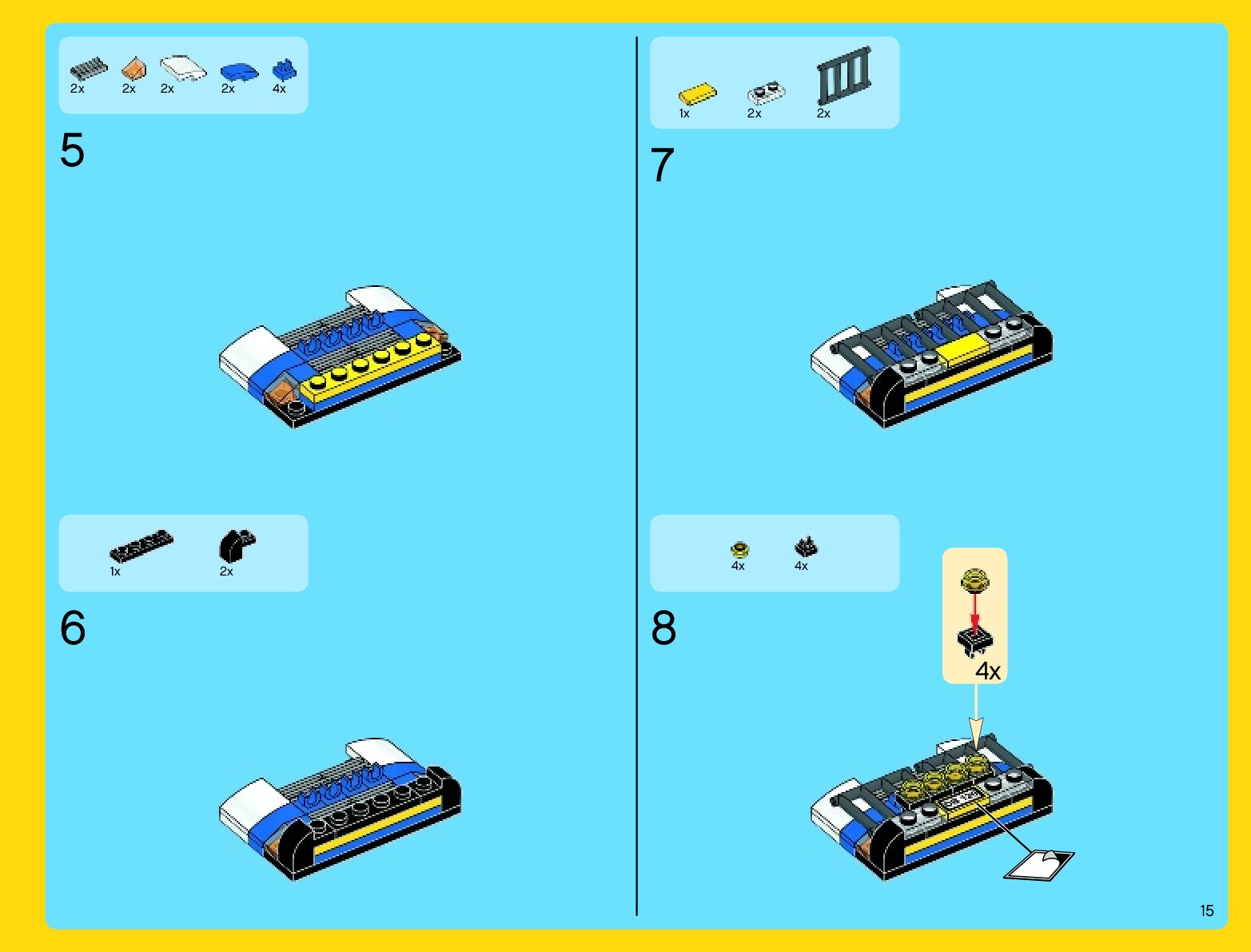 2x 2x 2x 2x 4x

5

1x 2x

6

1x 2x 2x

7

4x 4x

8

4x

15