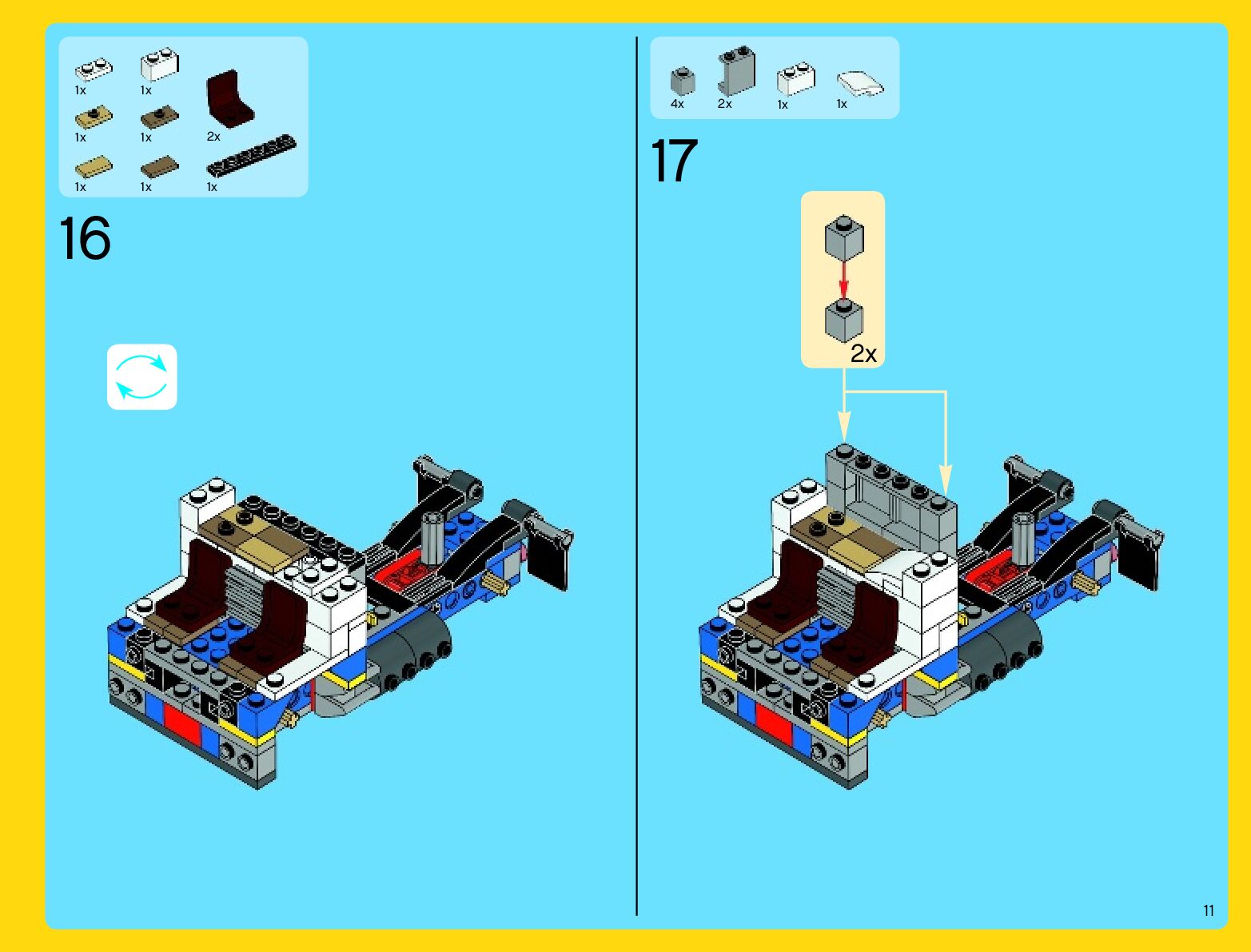 1x 1x
1x 1x 2x
1x 1x 1x

16

4x 2x 1x 1x

17

2x

11