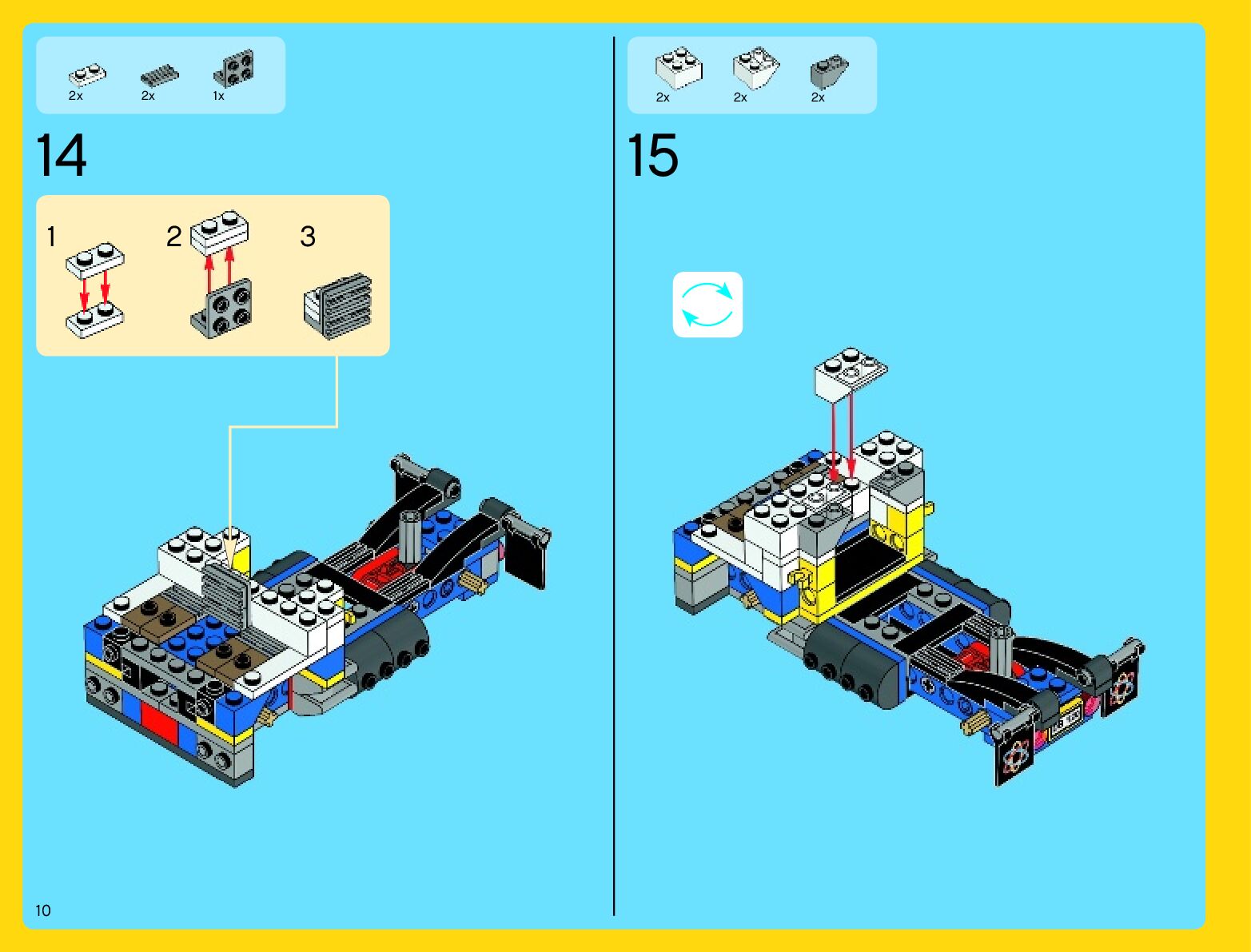 2x 2x 1x

14

1 2 3

2x 2x 2x

15

10