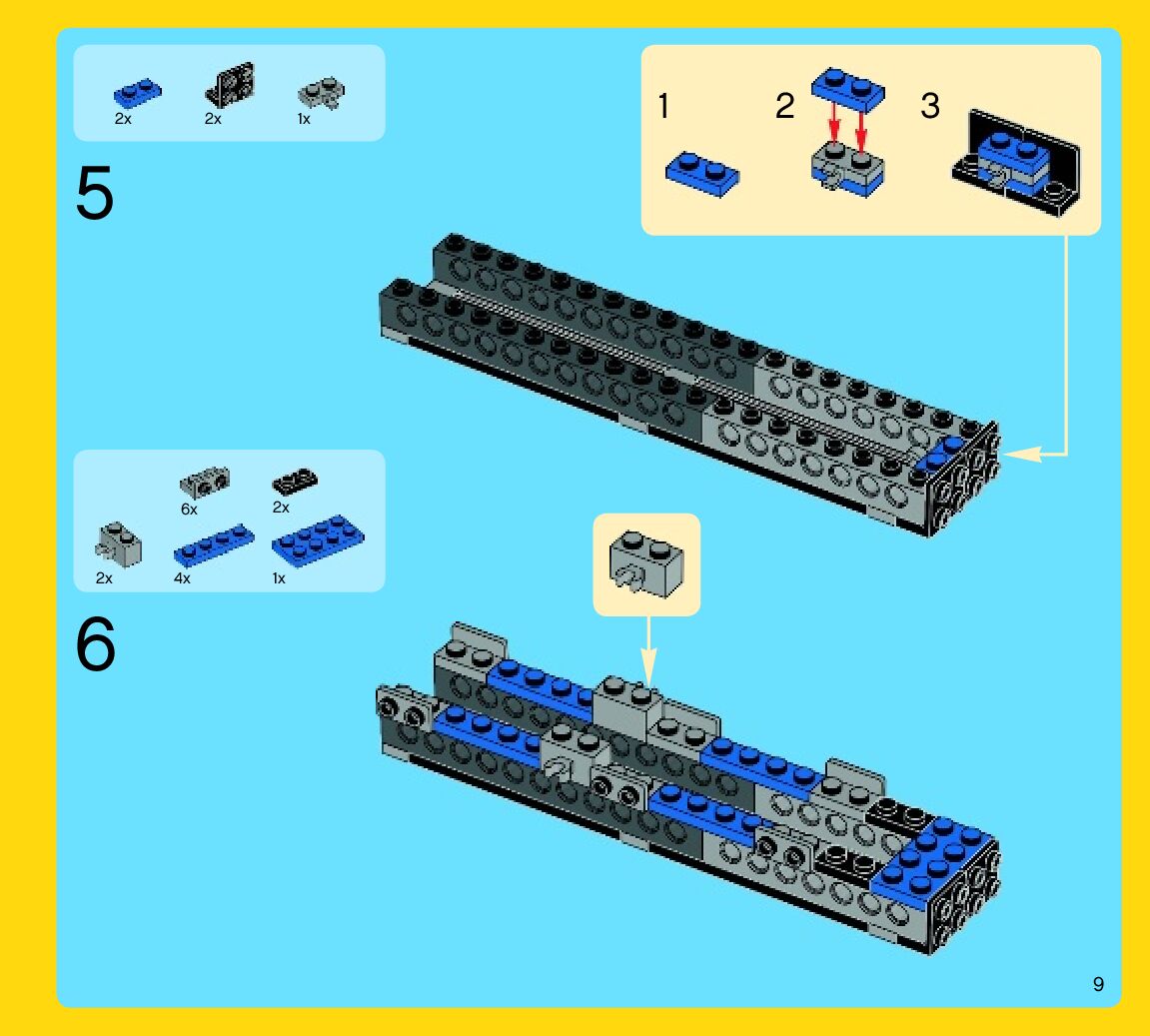 2x 2x 1x

5

1 2 3

6x 2x

2x 4x 1x

6

9