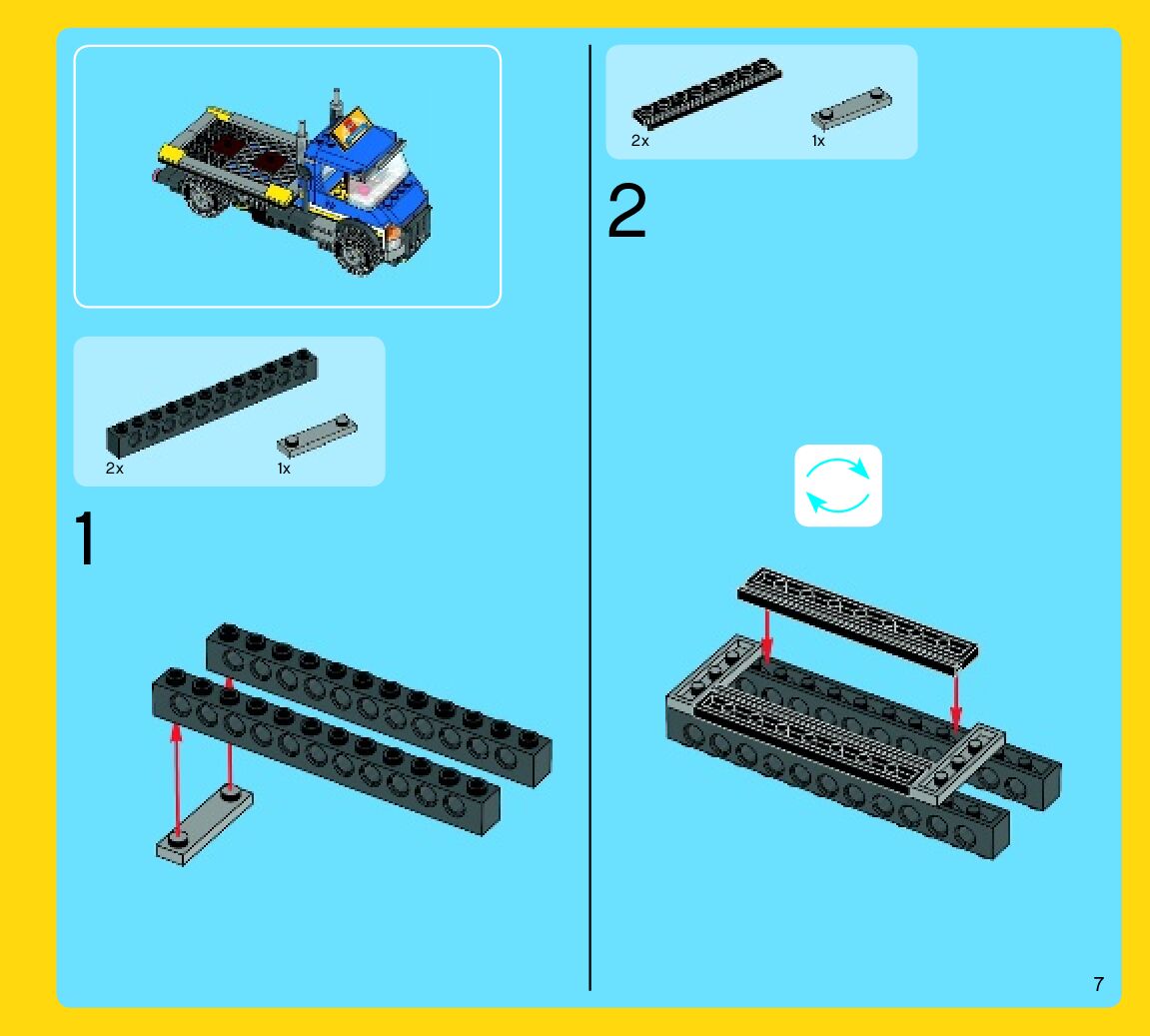 2x
1x
1

2x
1x
2

7