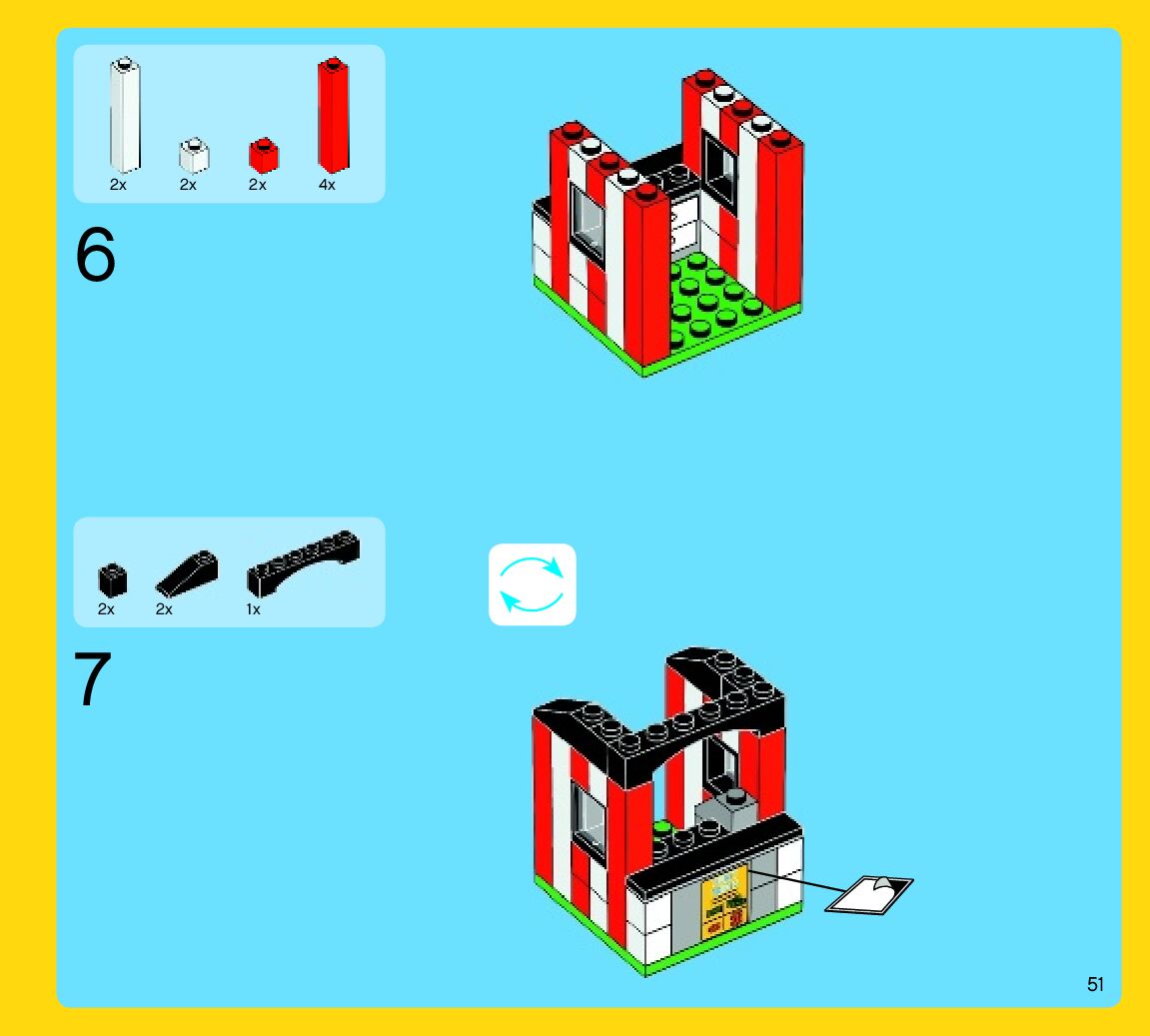 2x 2x 2x 4x

6

2x 2x 1x

7

51