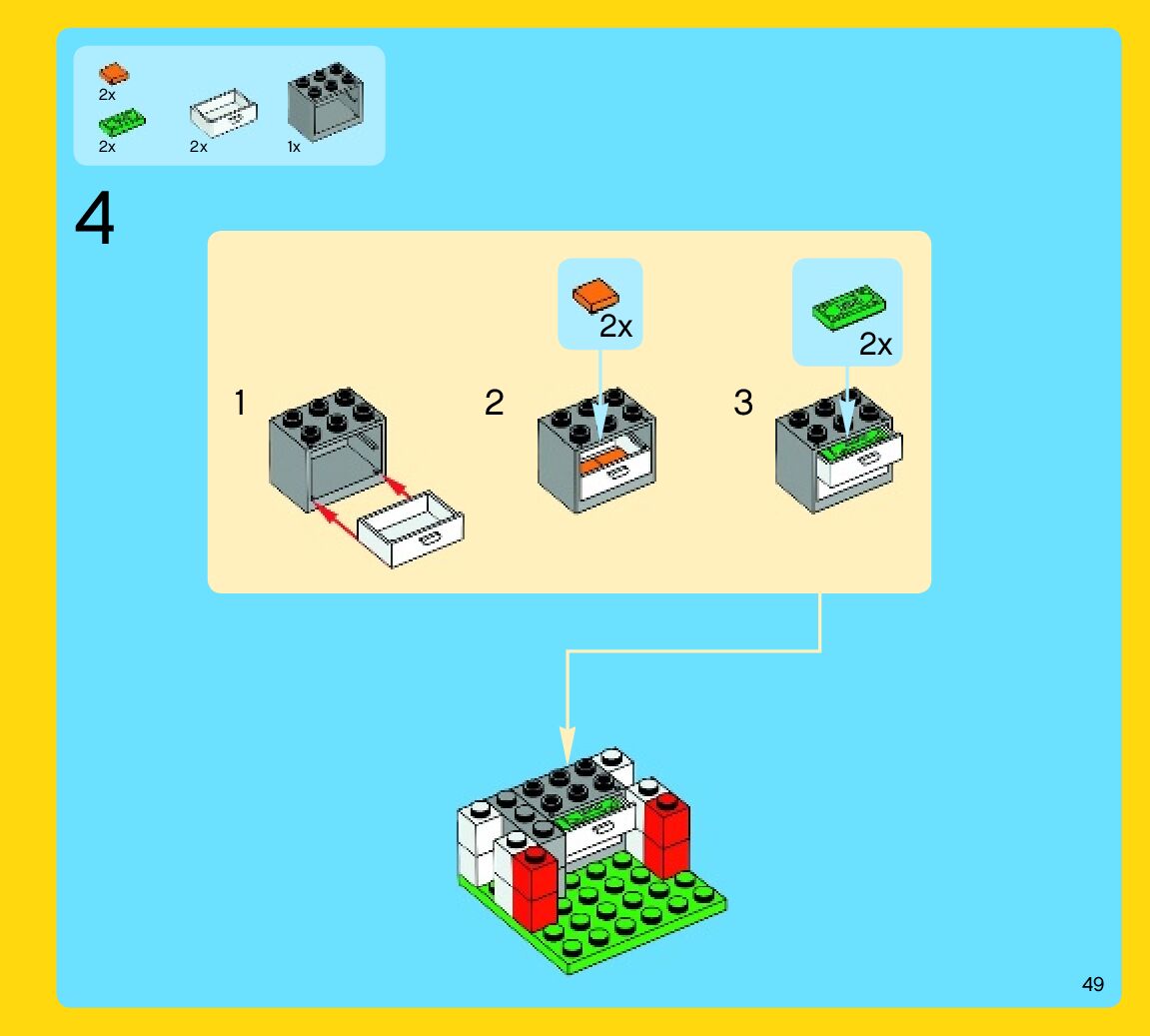 2x
2x
2x
1x

4

1

2
2x

3
2x

49