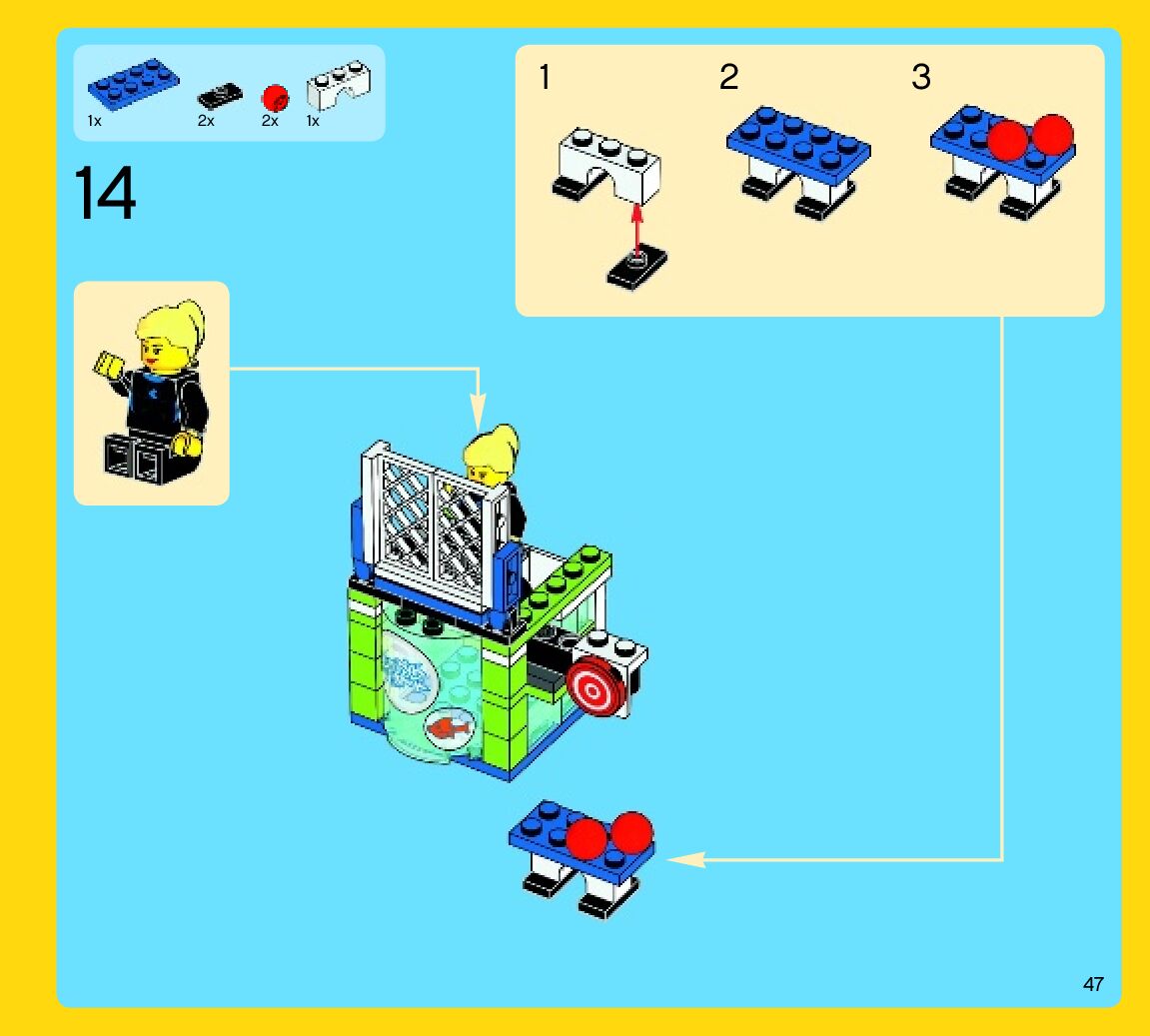 1x 2x 2x 1x

14

1

2

3

47