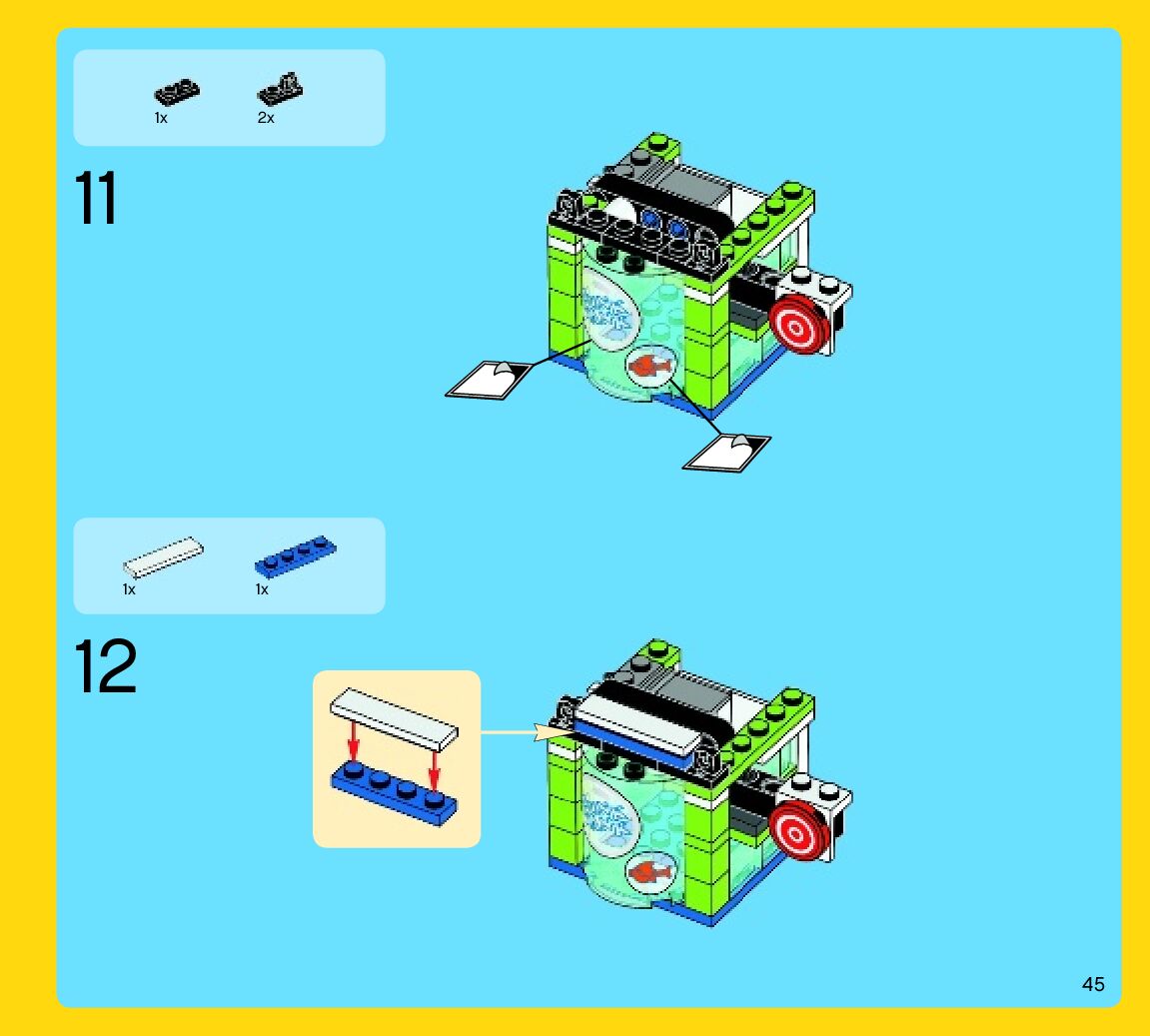 1x 2x

11

1x 1x

12

45