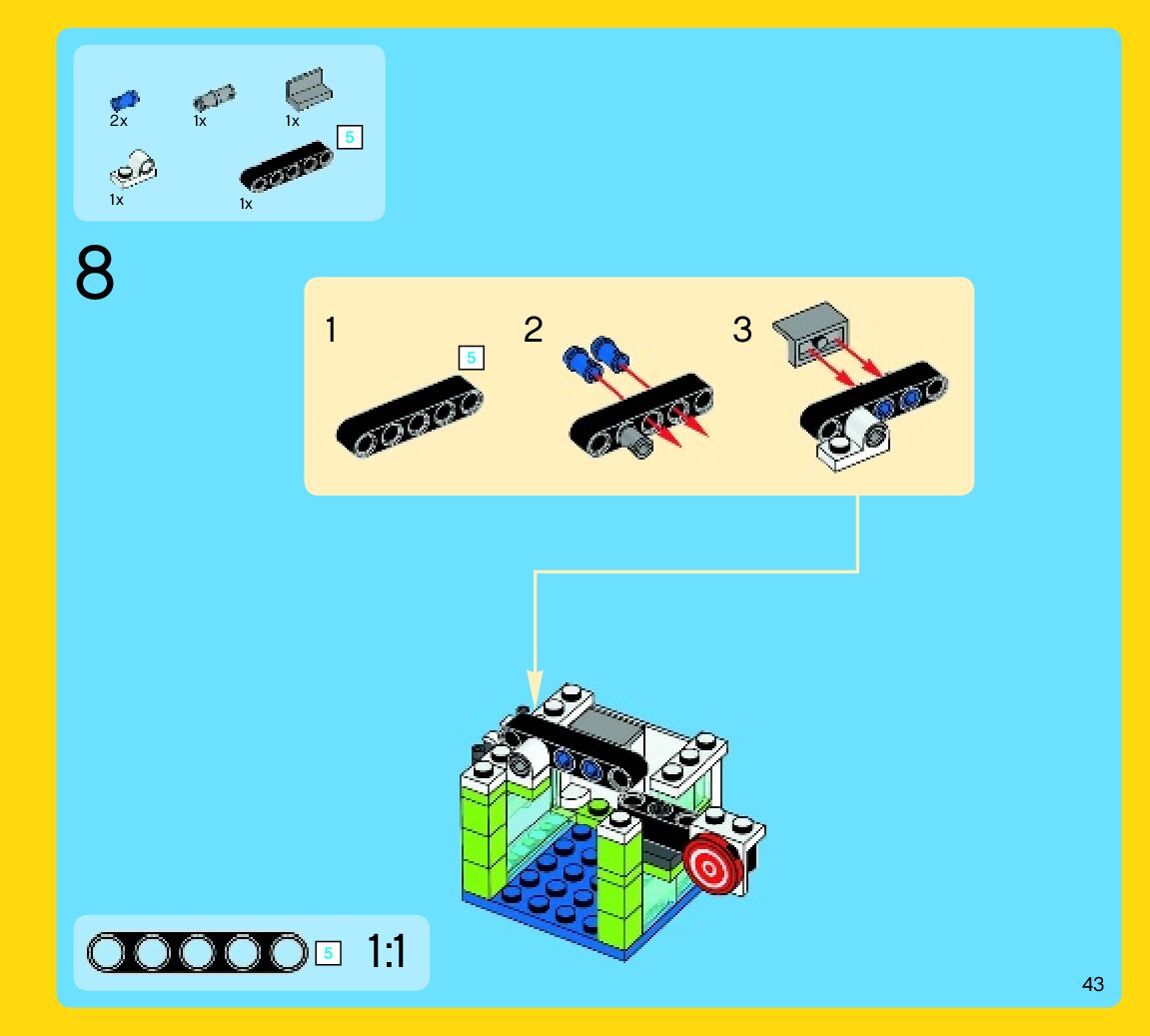 2x 1x 1x

5

1x 1x

8

1

5

2

3

5

1:1

43