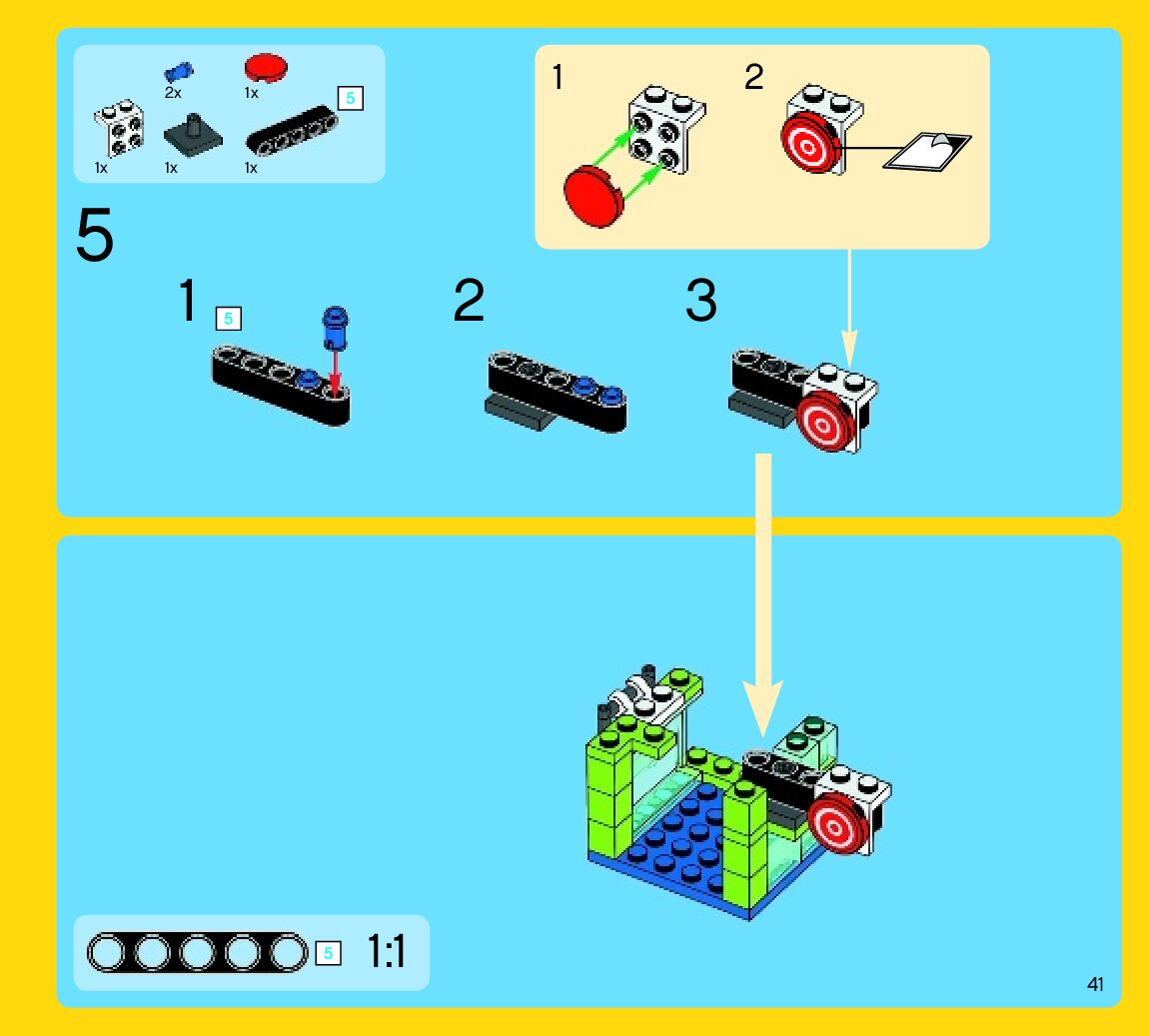 2x
1x
5
1x
1x
1x

1
2

5

1
5
2
3

5
1:1

41