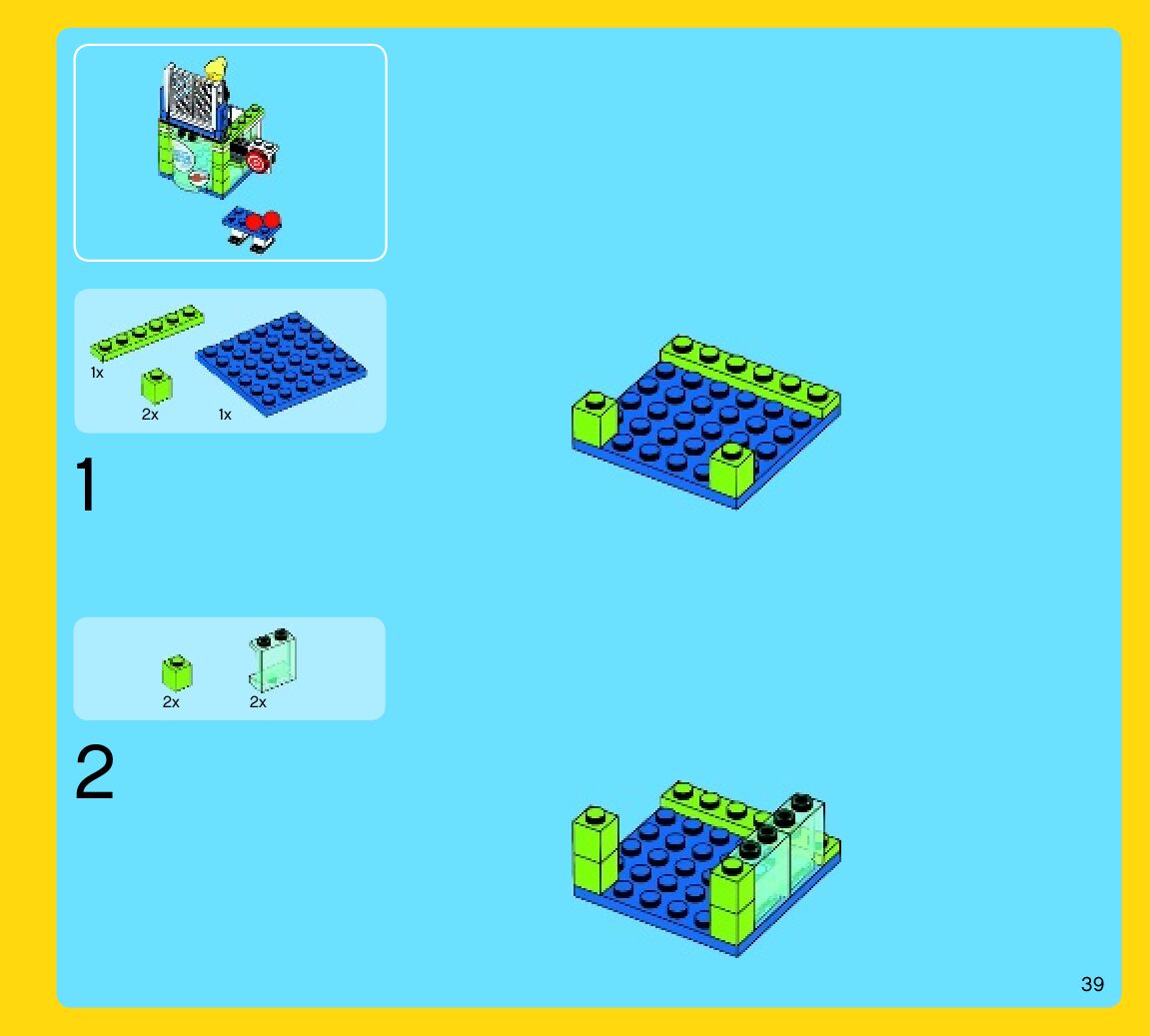 1x
2x
1x

1

2x
2x

2

39