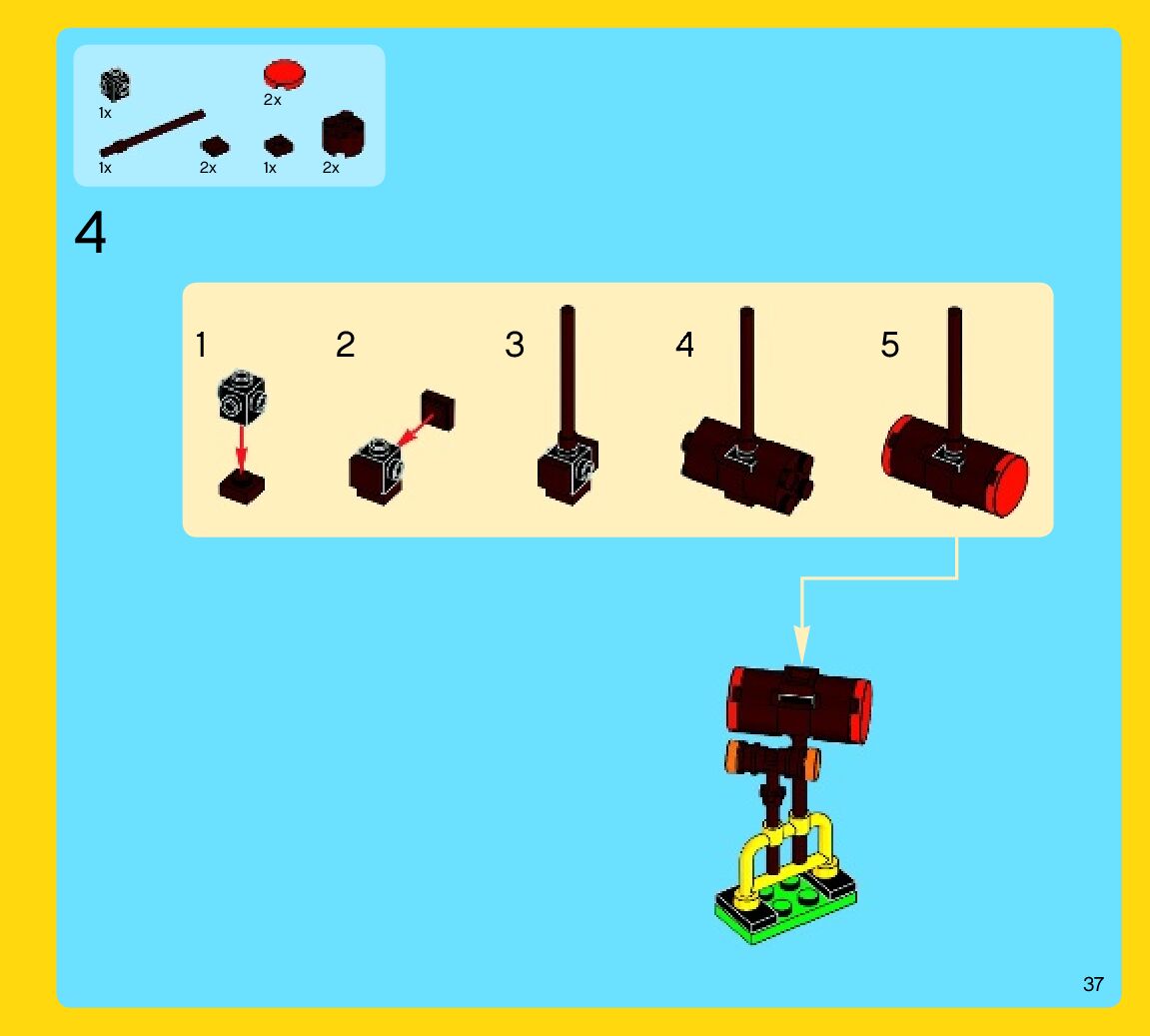 1x
2x
1x
2x
1x
2x

4

1
2
3
4
5

37