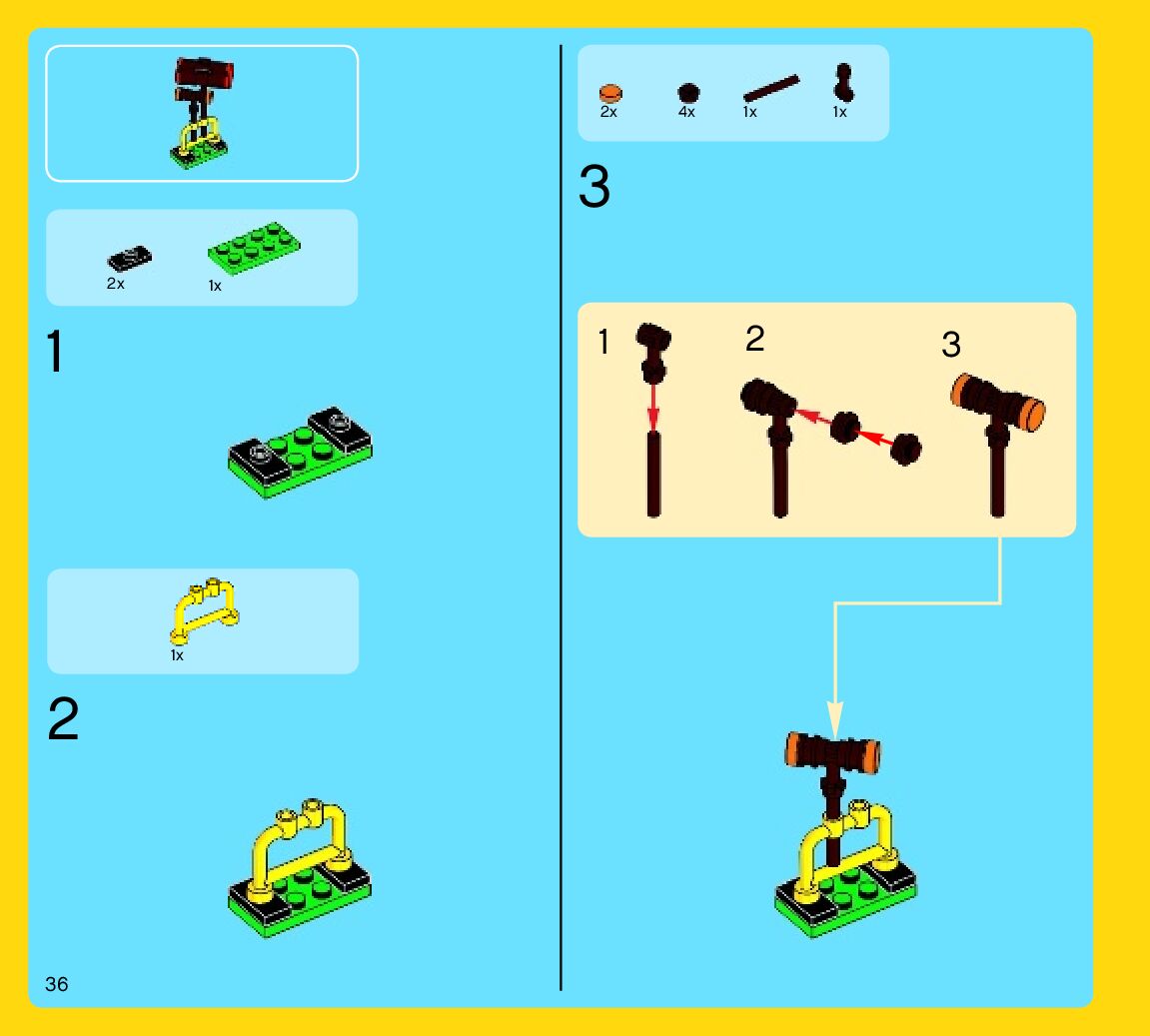 2x
1x

1

1x

2

36

2x
4x
1x
1x

3

1
2
3