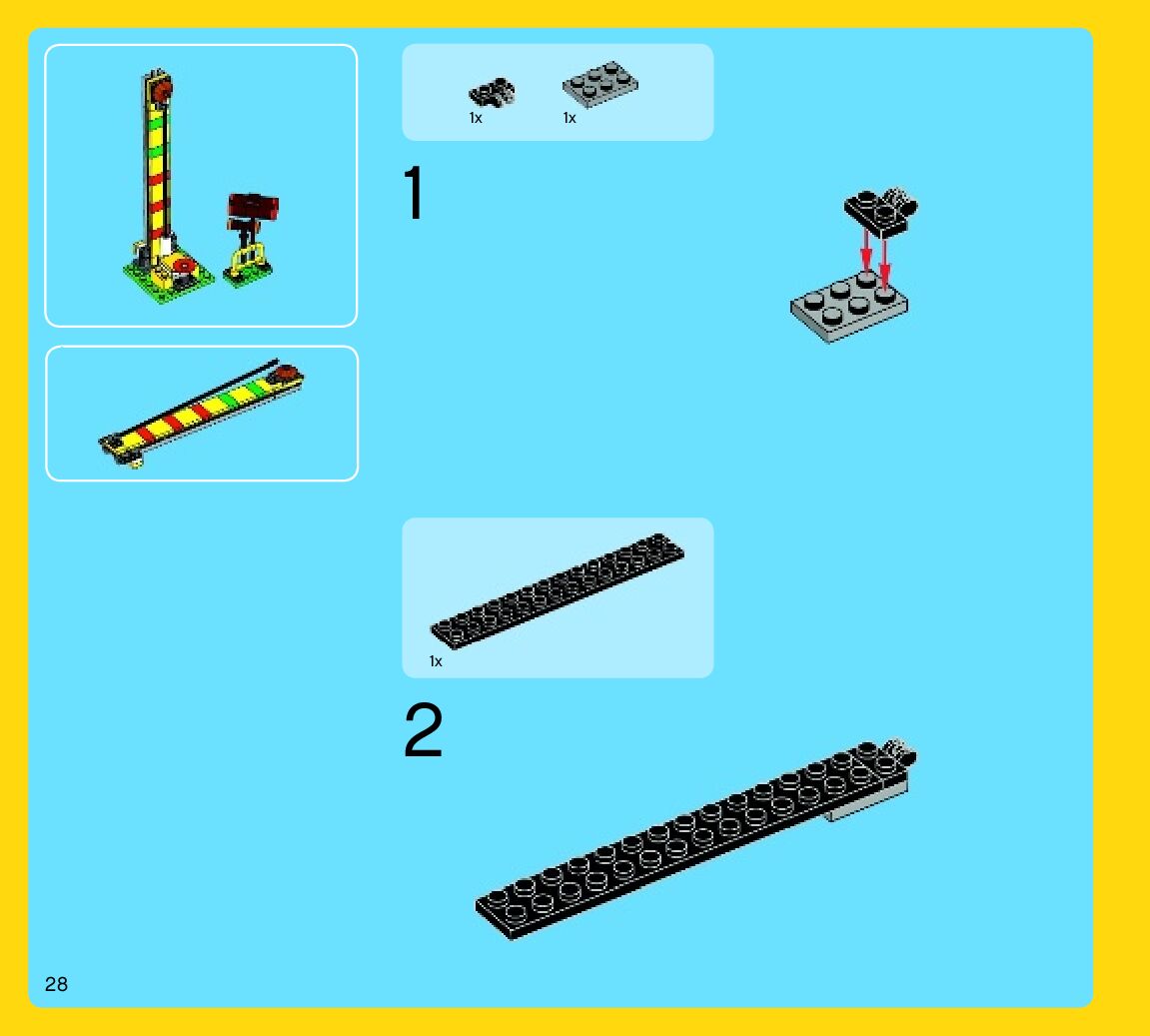 1x
1x

1

1x

2

28