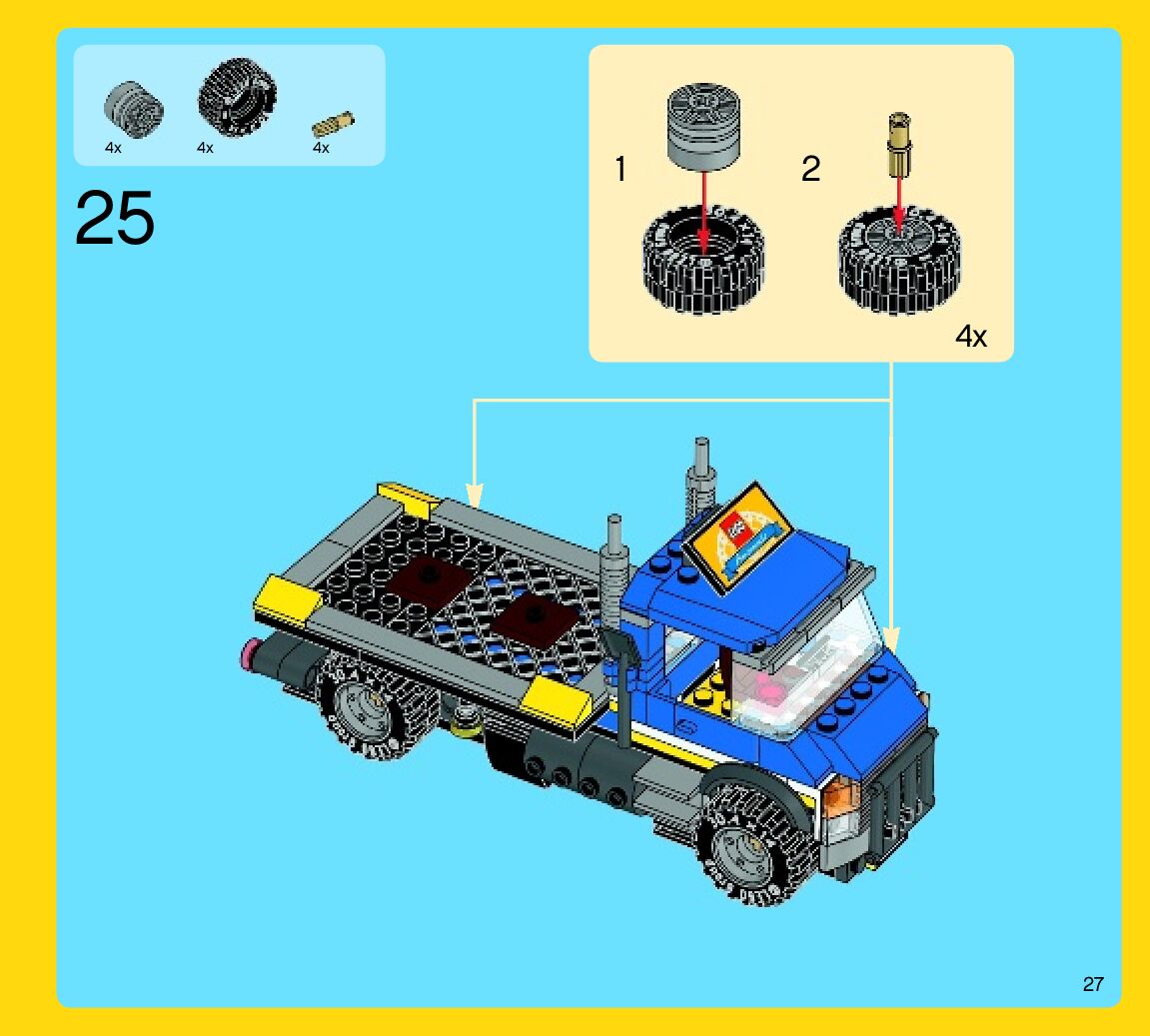 4x 4x 4x

25

1

2

4x

27