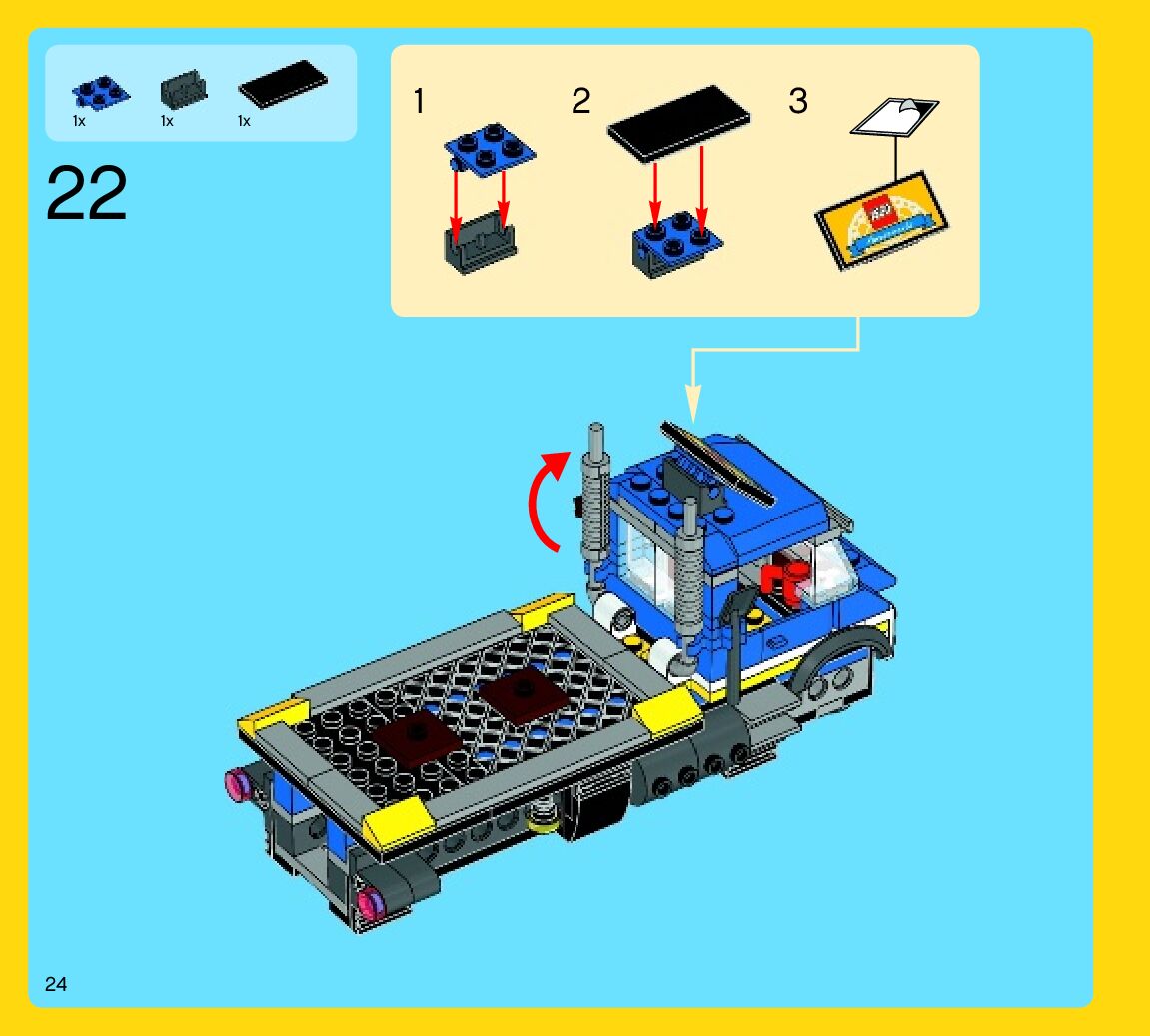 1x 1x 1x

22

1

2

3

24