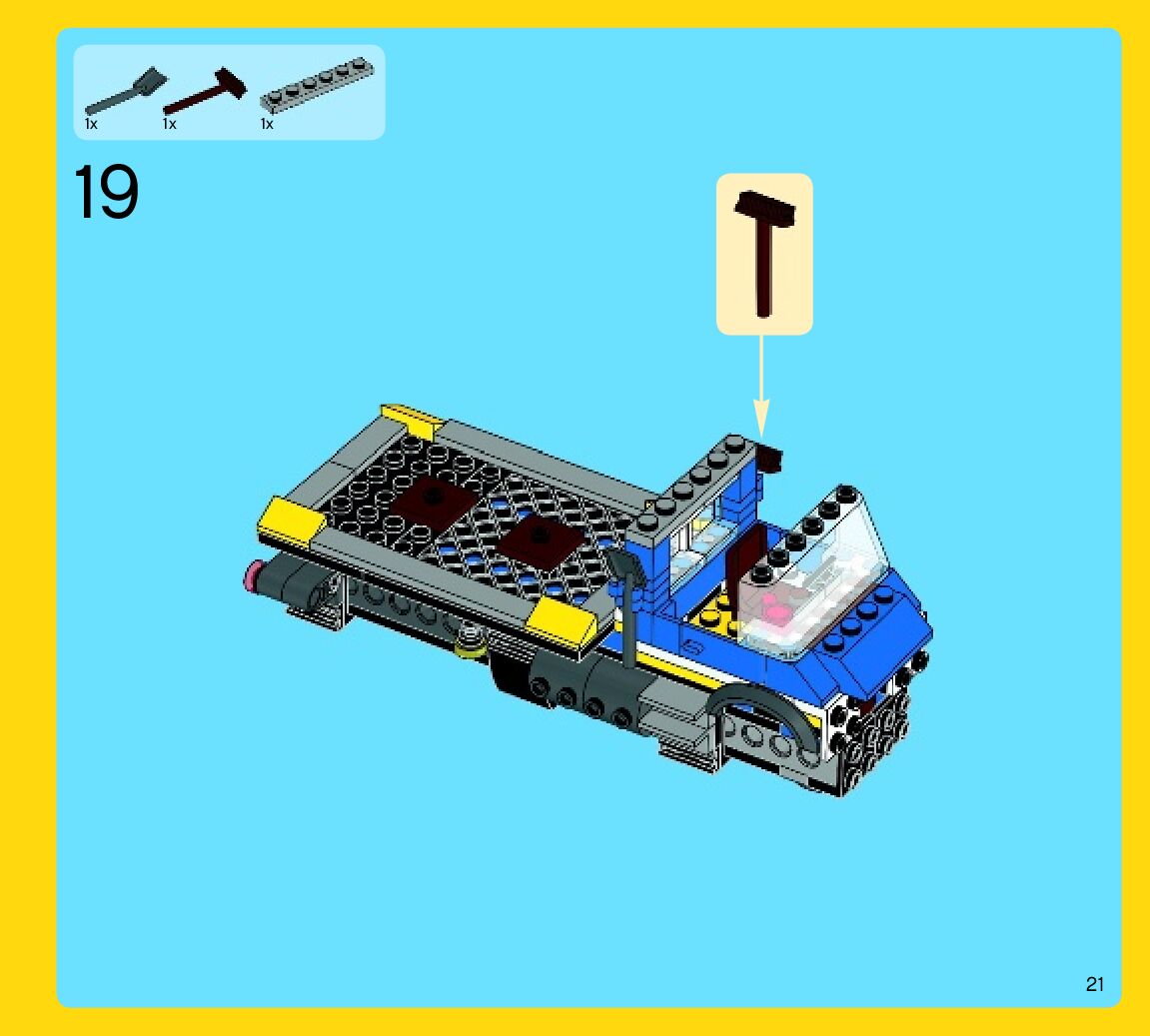 1x
1x
1x

19

21