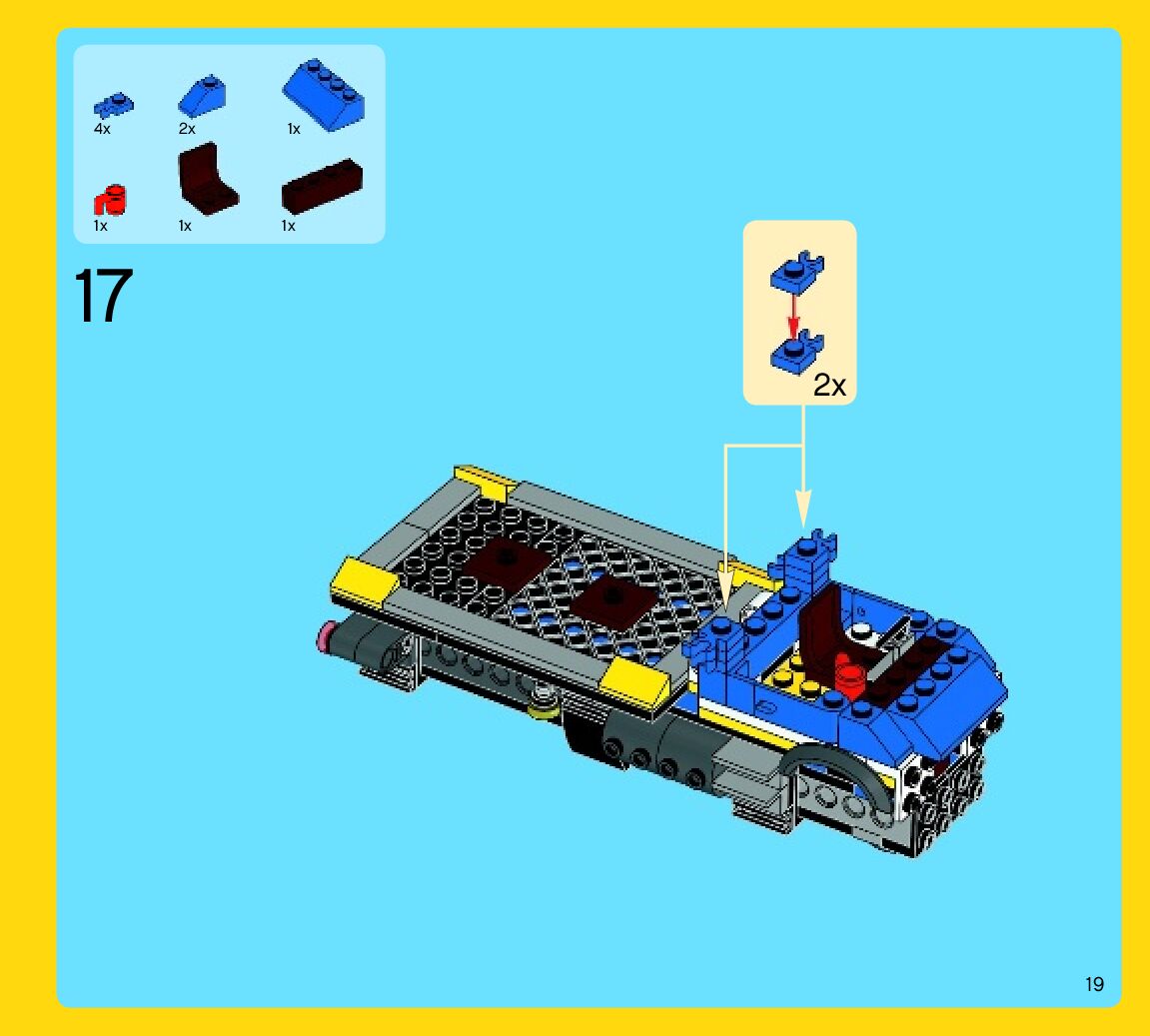 4x
2x
1x
1x
1x
1x

17

2x

19