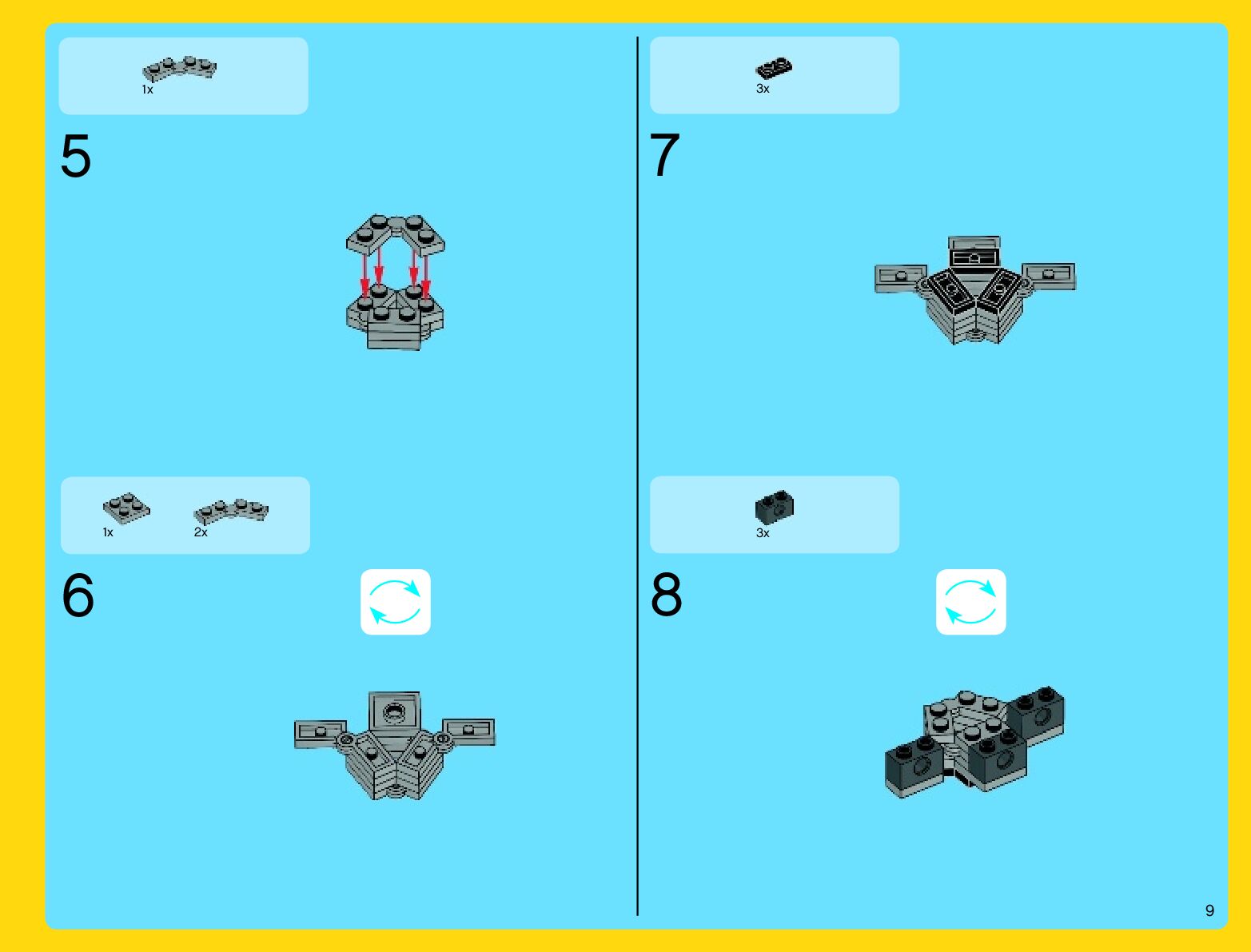 1x

5

1x 2x

6

3x

7

3x

8

9