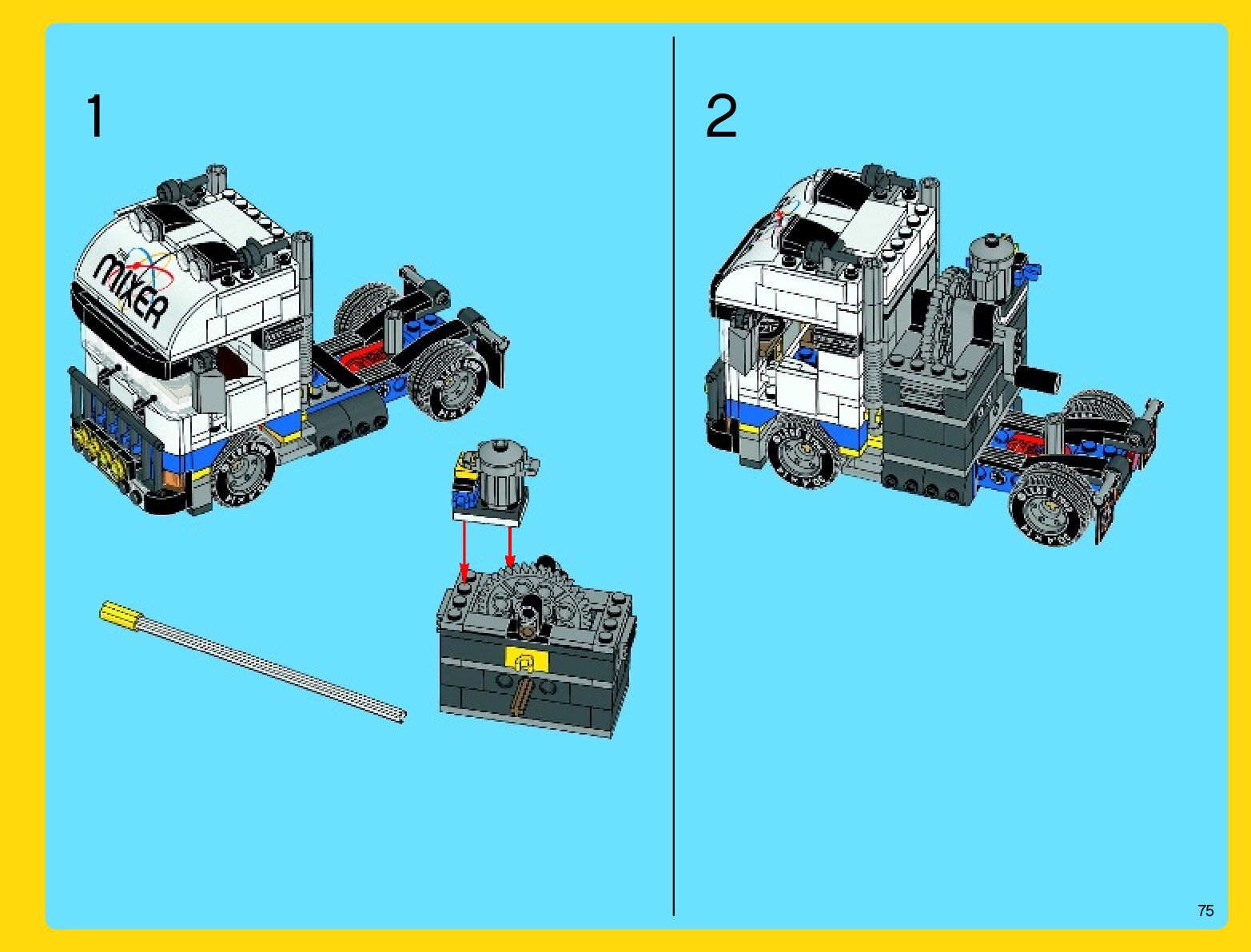 1

MIXER

2

75