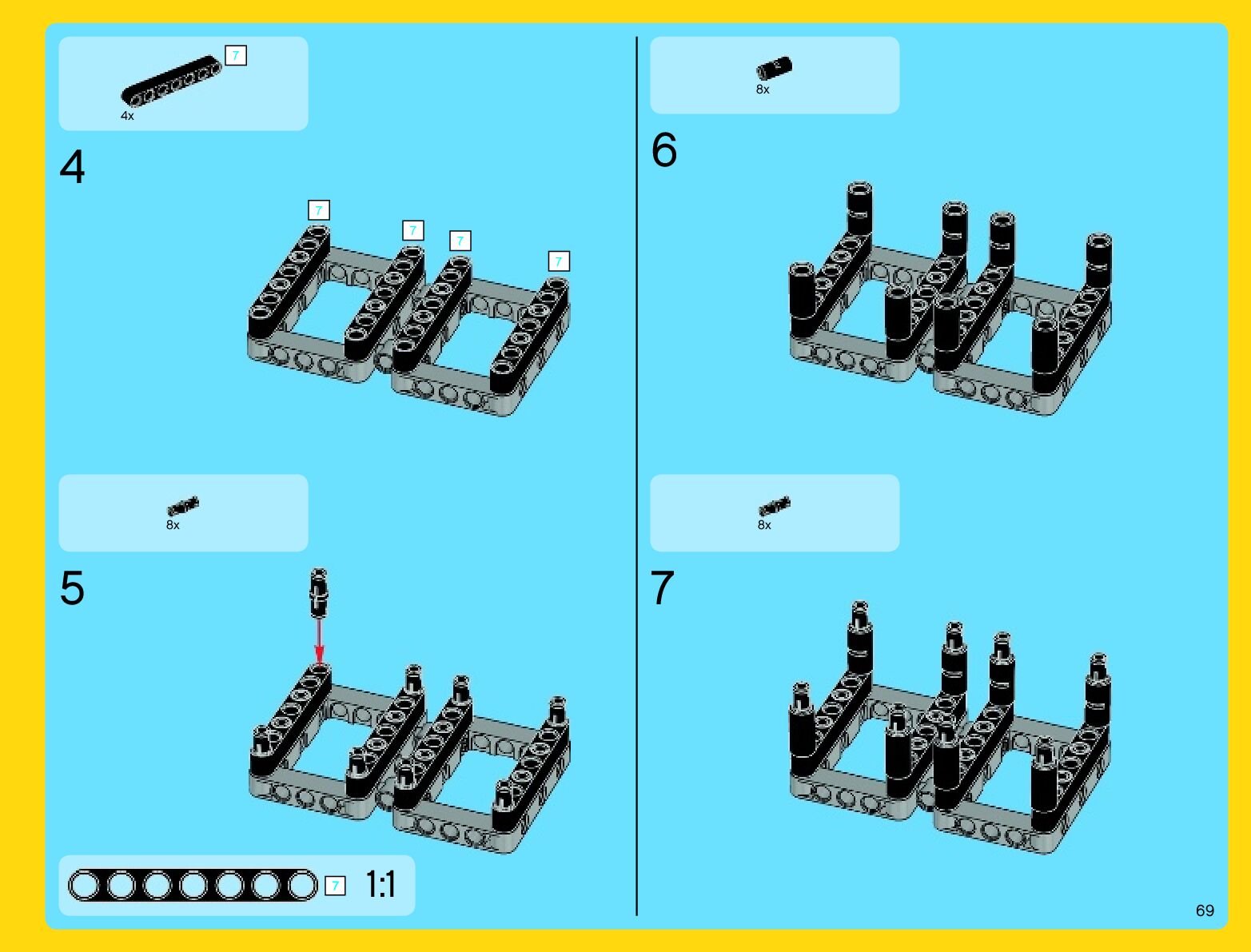 7
4x

4

7 7 7 7

8x

5

7 1:1

8x

6

8x

7

69