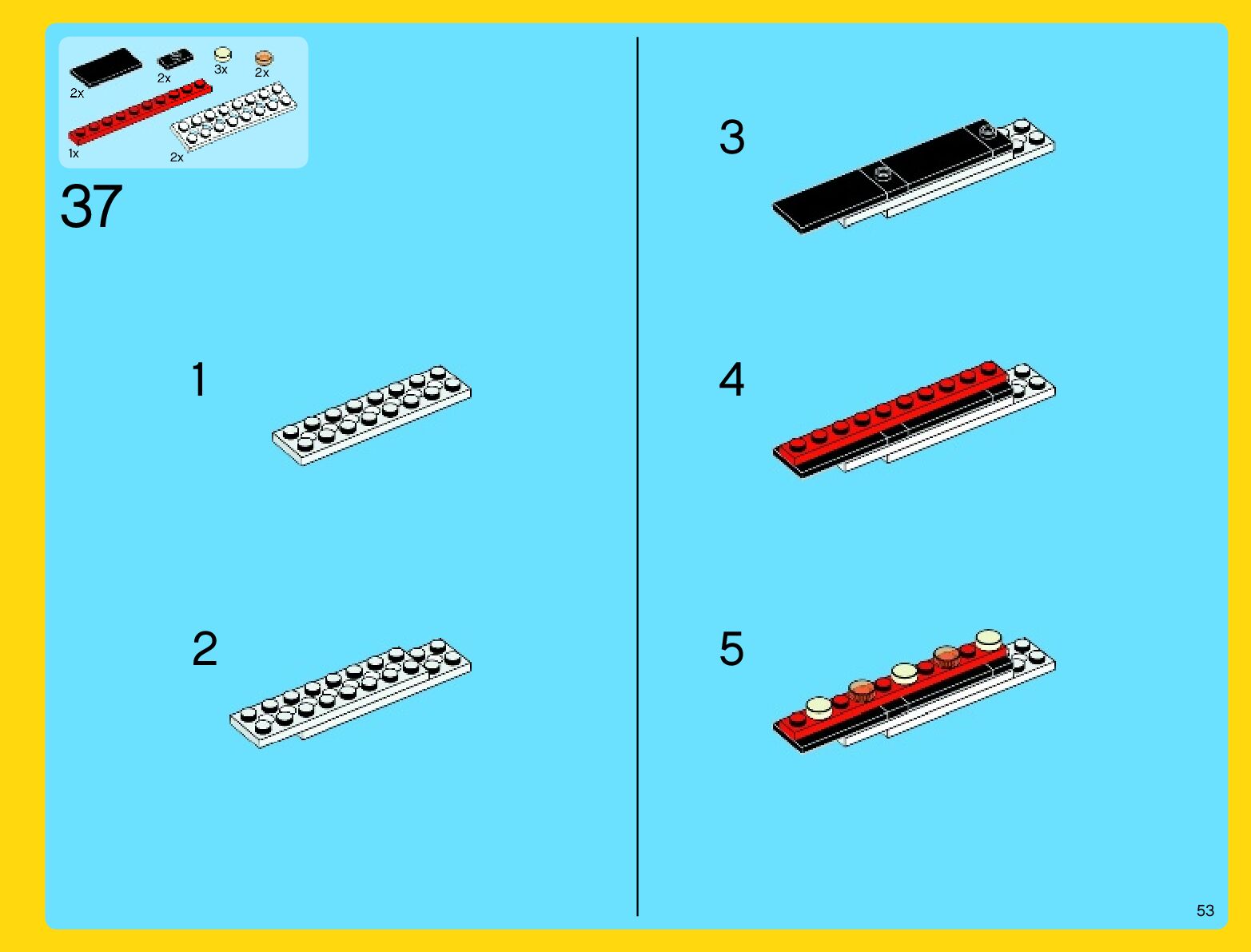 2x 2x 3x 2x
1x 2x

37

1

2

3

4

5

53