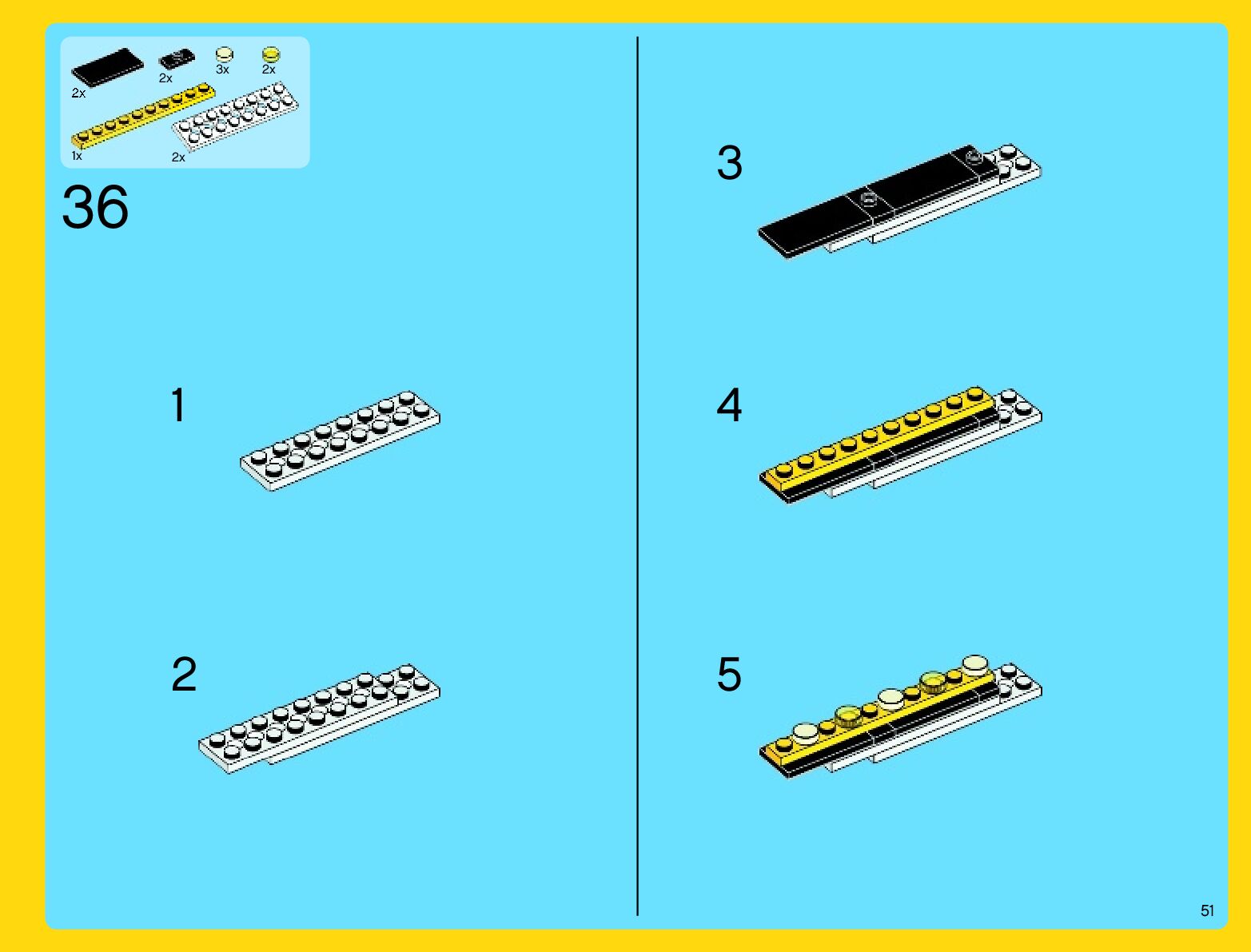 2x
2x
3x
2x
1x
2x

36

1

2

3

4

5

51