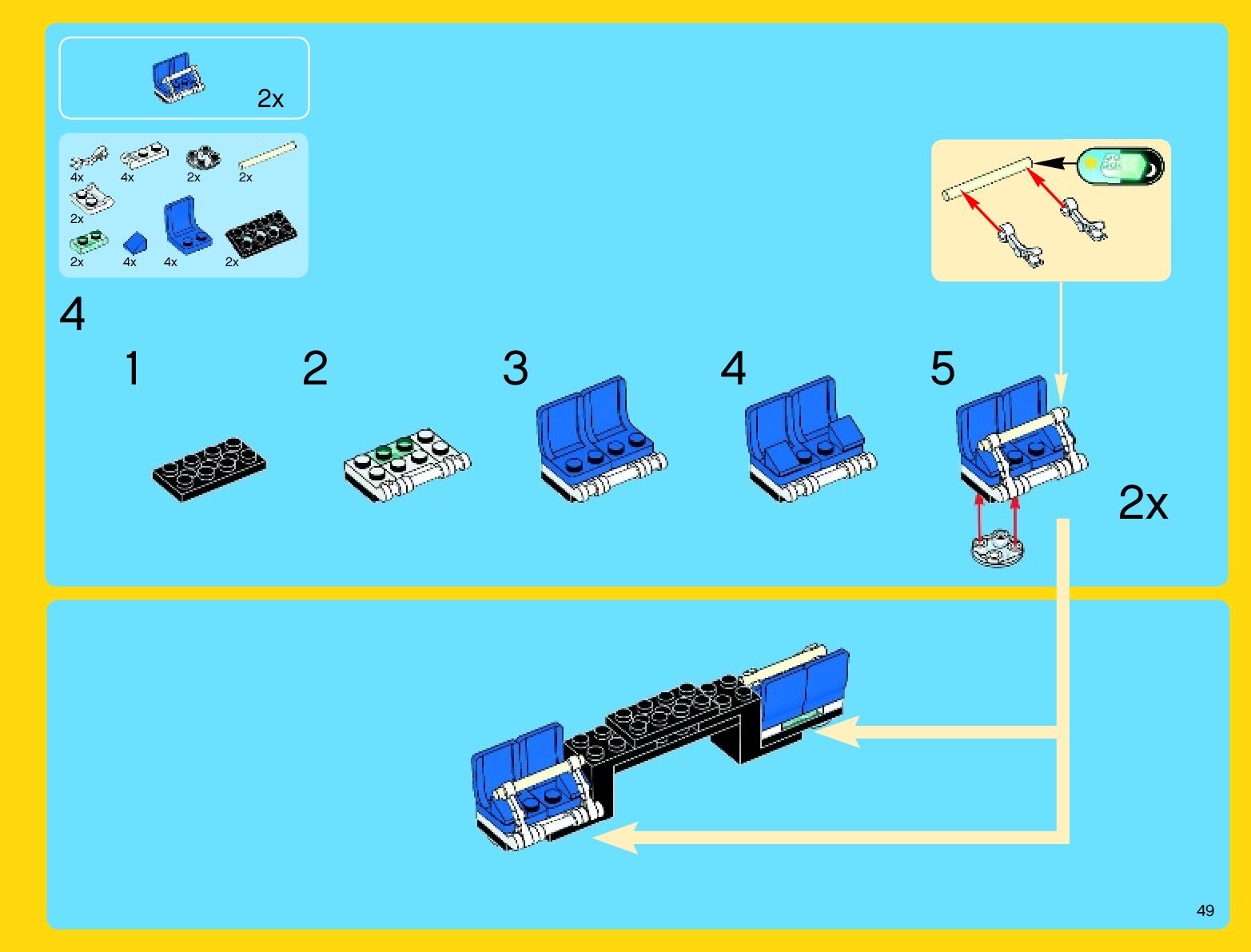 2x

4x 4x 2x 2x
2x
2x 4x 4x 2x

4

1 2 3 4 5

2x

49