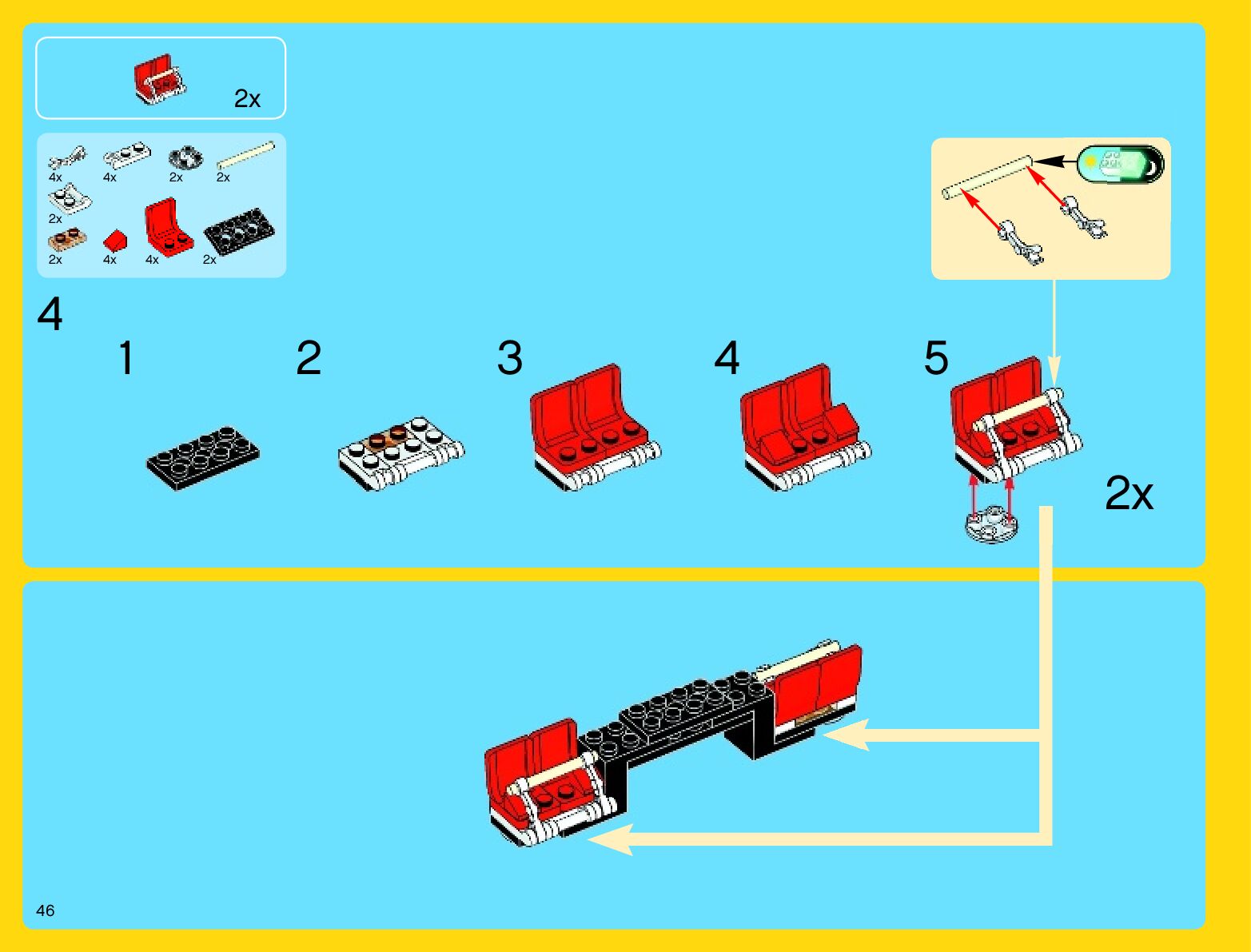 2x

4x 4x 2x 2x
2x
2x 4x 4x 2x

4

1

2

3

4

5

2x

46