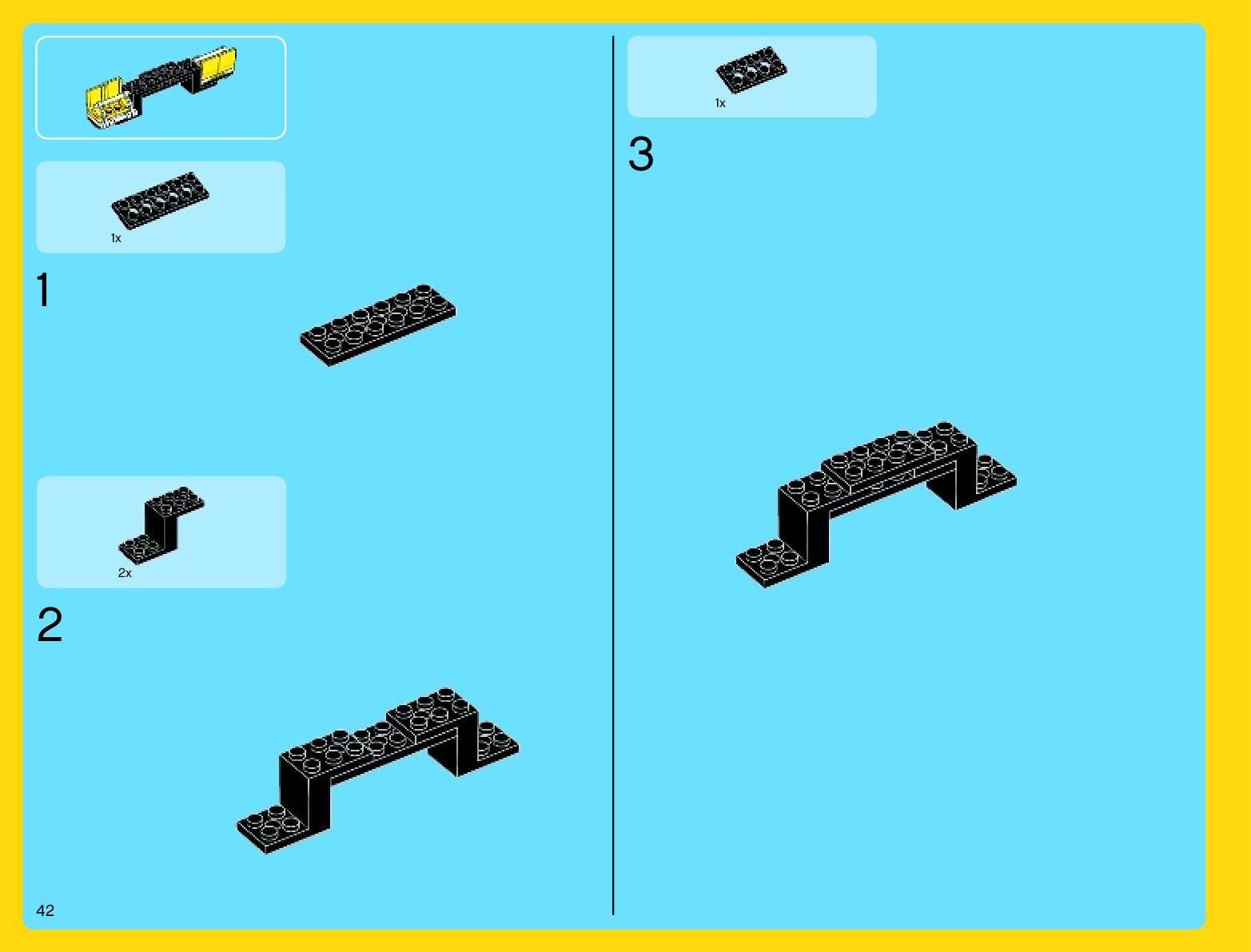 1x

1

2x

2

42

1x

3