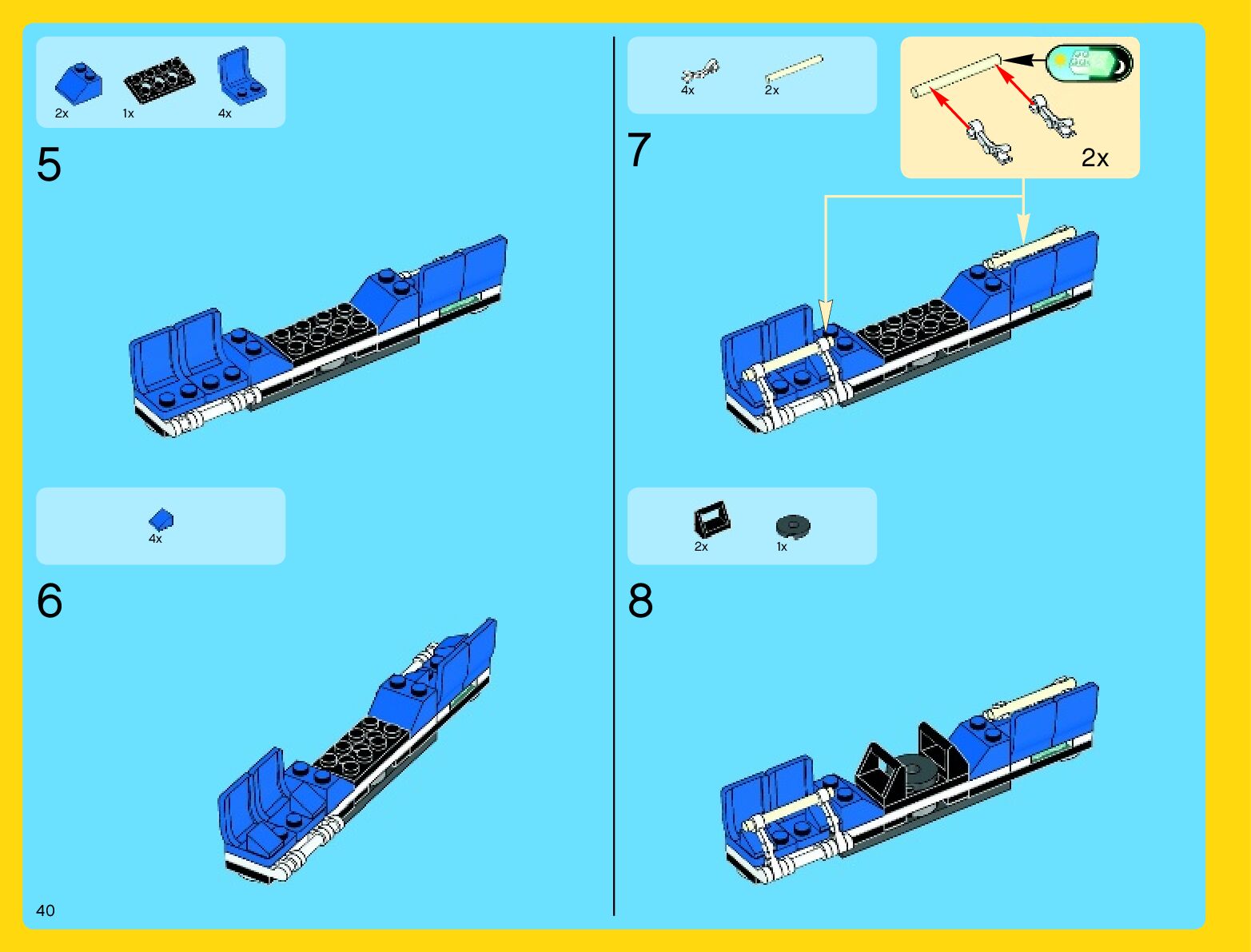 2x 1x 4x

5

4x

6

40

4x 2x

2x

7

2x 1x

8