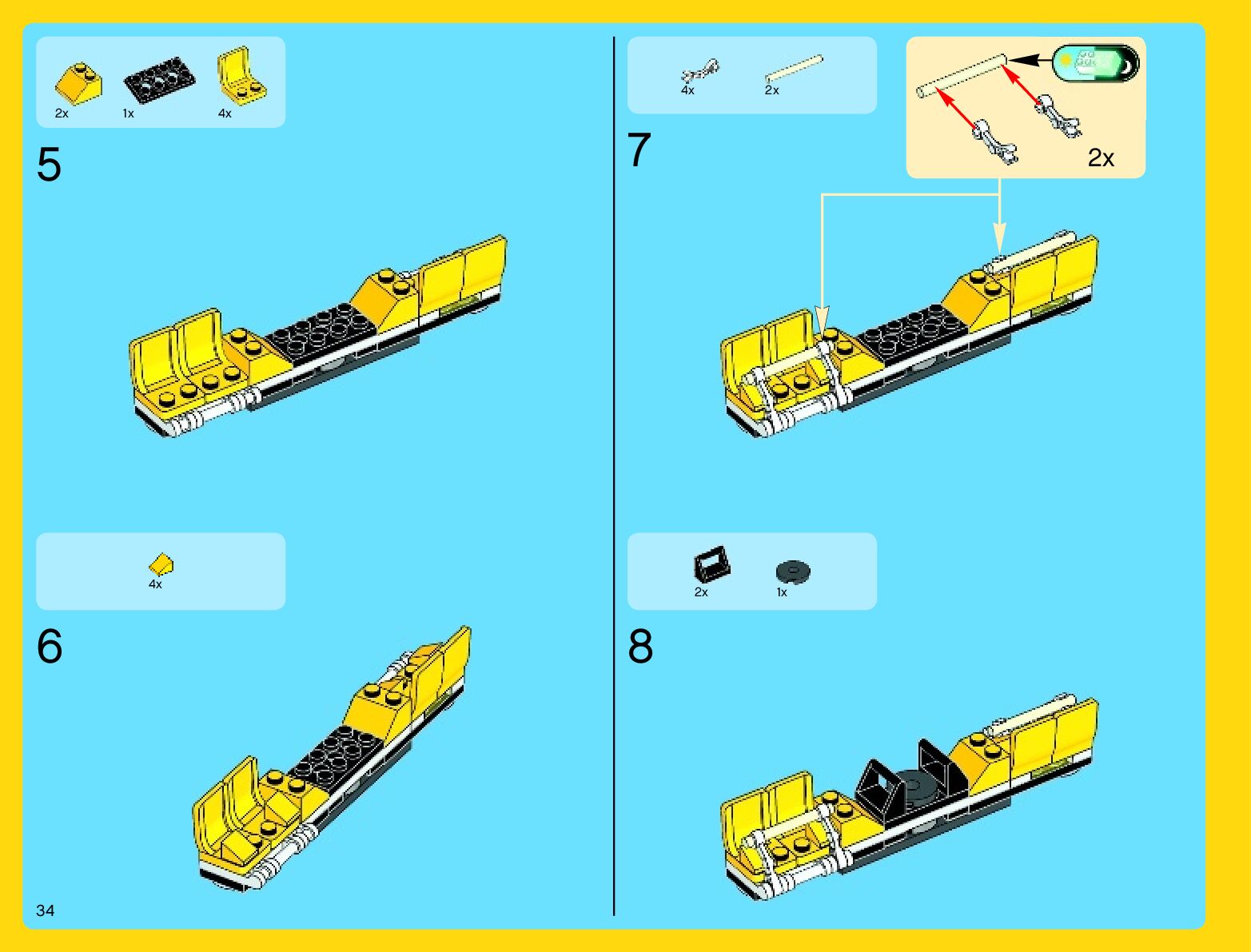 2x 1x 4x

5

4x

6

34

4x 2x

2x

7

2x 1x

8