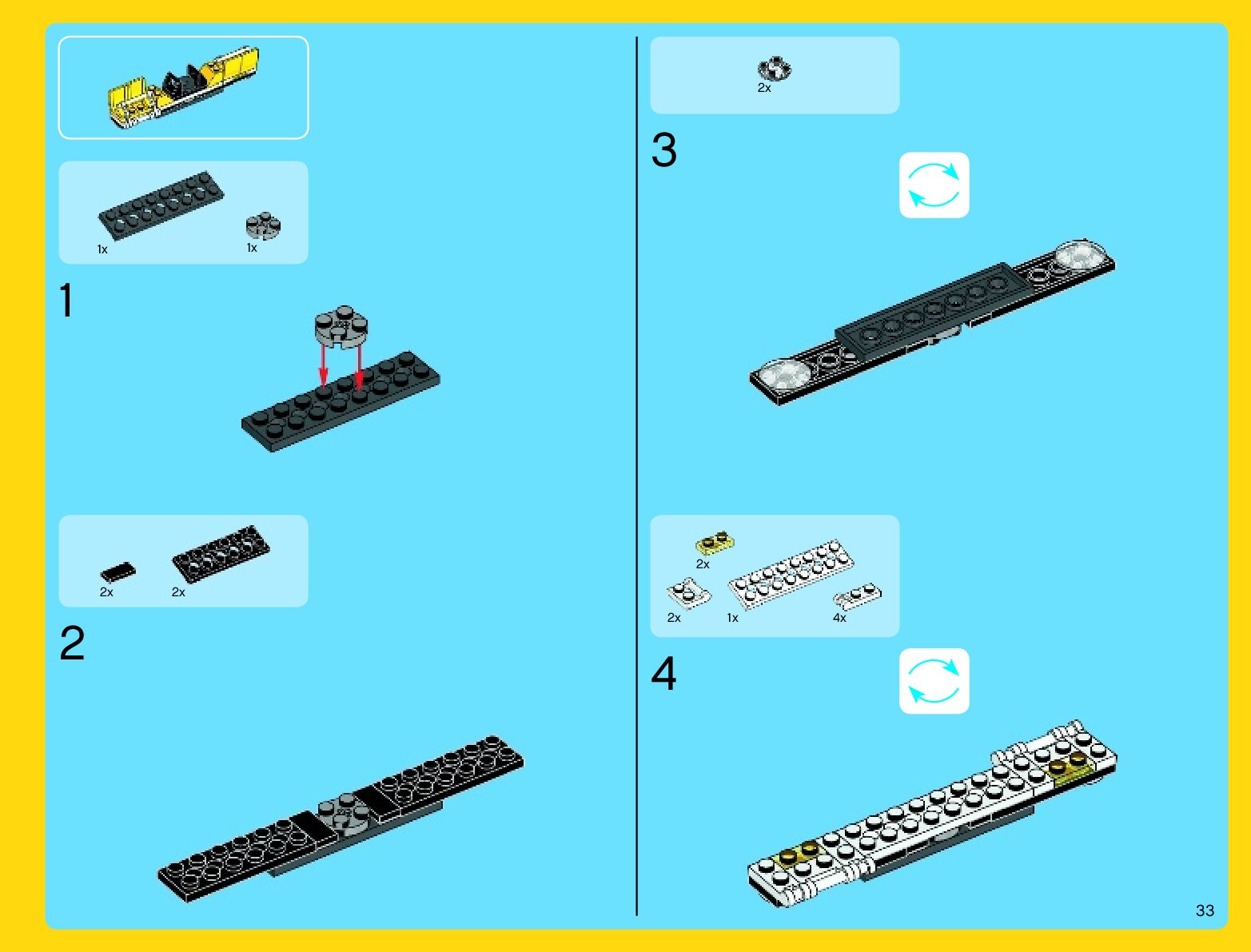 1x
1x

1

2x
2x

2

2x

3

2x
2x
1x
4x

4

33